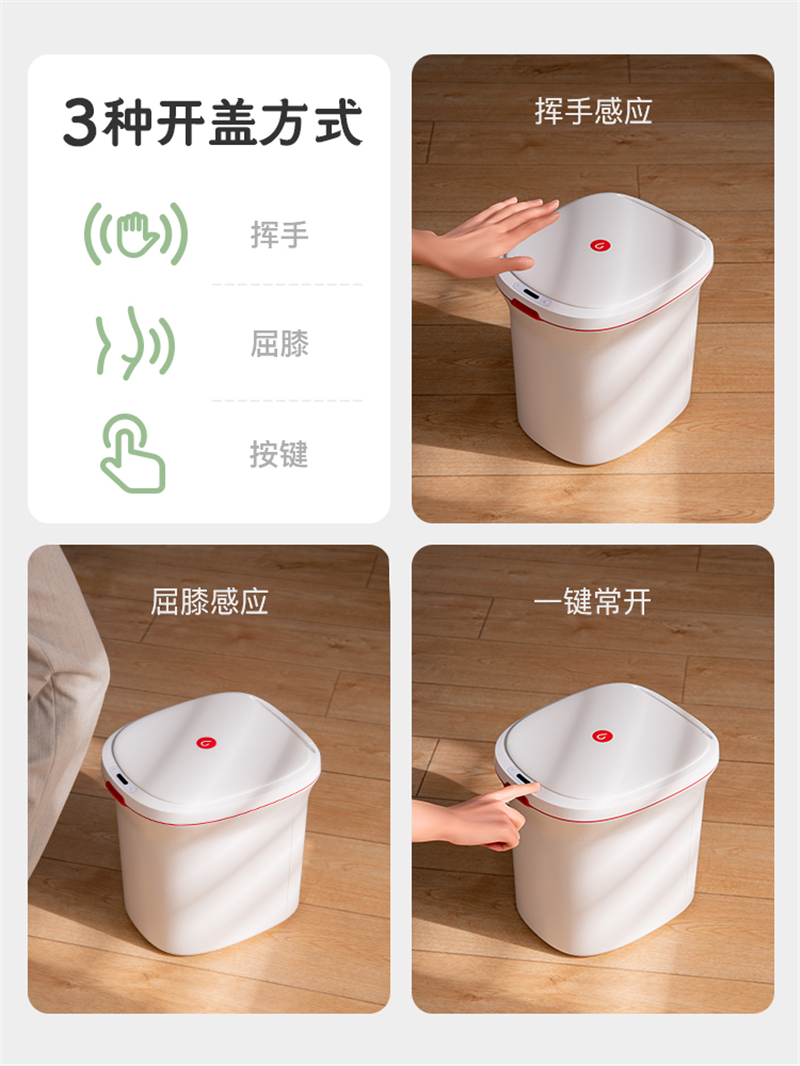 3种开盖方式

挥手

屈膝

按键

挥手感应

屈膝感应

一键常开