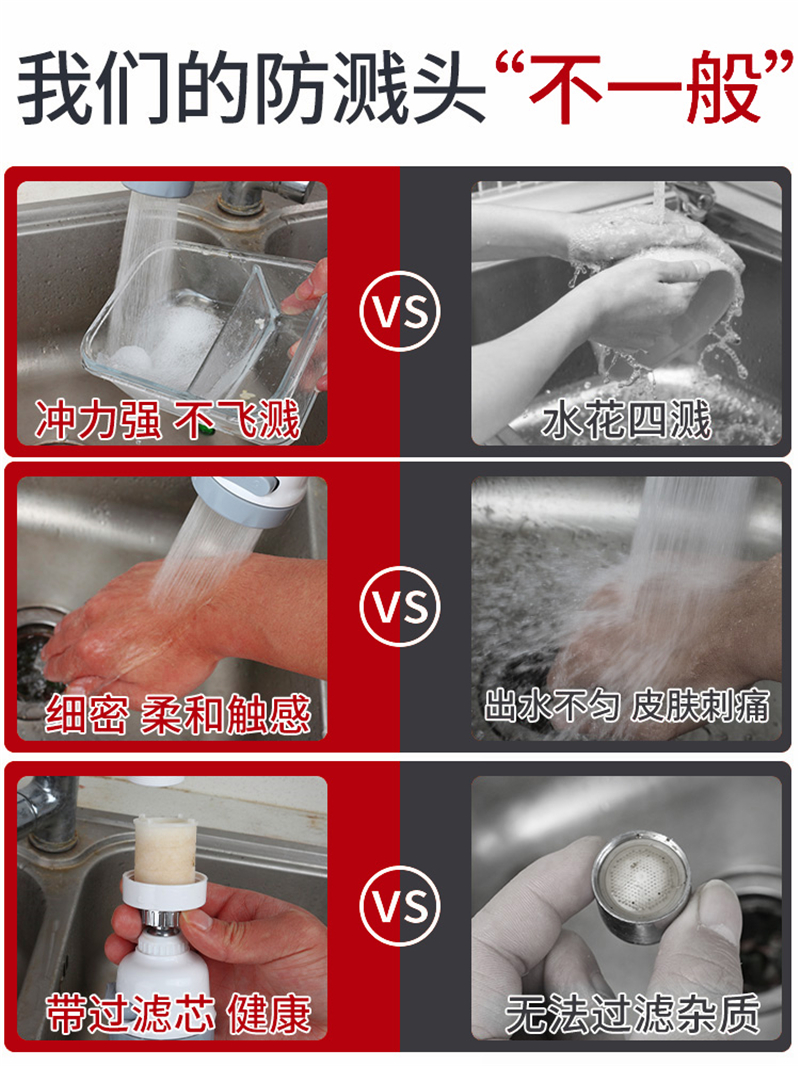 我们的防溅头“不一般”

冲力强 不飞溅

VS

水花四溅

细密 柔和触感

VS

出水不匀 皮肤刺痛

带过滤芯 健康

VS

无法过滤杂质