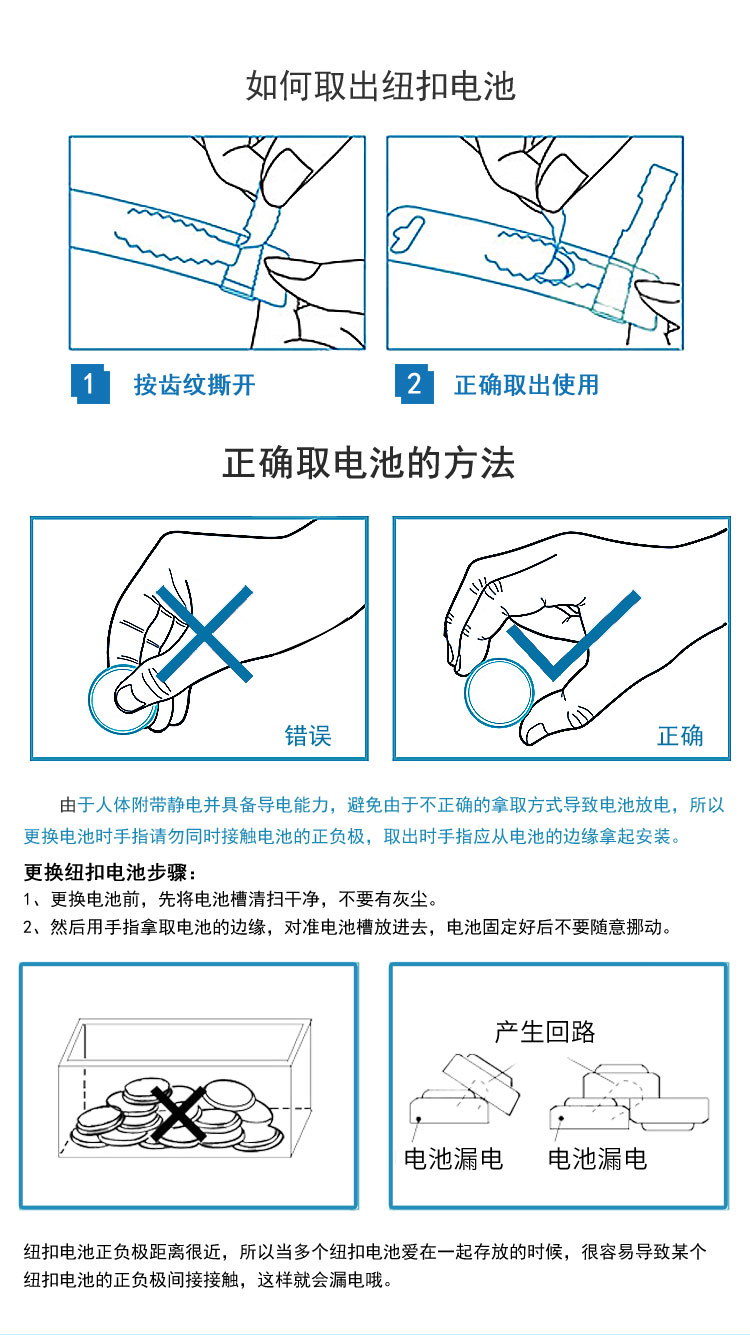 如何取出纽扣电池

1 按齿纹撕开

2 正确取出使用

正确取电池的方法

错误

正确

由于人体附带静电并具备导电能力，避免由于不正确的拿取方式导致电池放电，所以更换电池时手指请勿同时接触电池的正负极，取出时手指应从电池的边缘拿起安装。

更换纽扣电池步骤：
1、更换电池前，先将电池槽清扫干净，不要有灰尘。
2、然后用手指拿取电池的边缘，对准电池槽放进去，电池固定好后不要随意挪动。

产生回路

电池漏电

电池漏电

纽扣电池正负极距离很近，所以当多个纽扣电池爱在一起存放的时候，很容易导致某个纽扣电池的正负极间接接触，这样就会漏电哦。