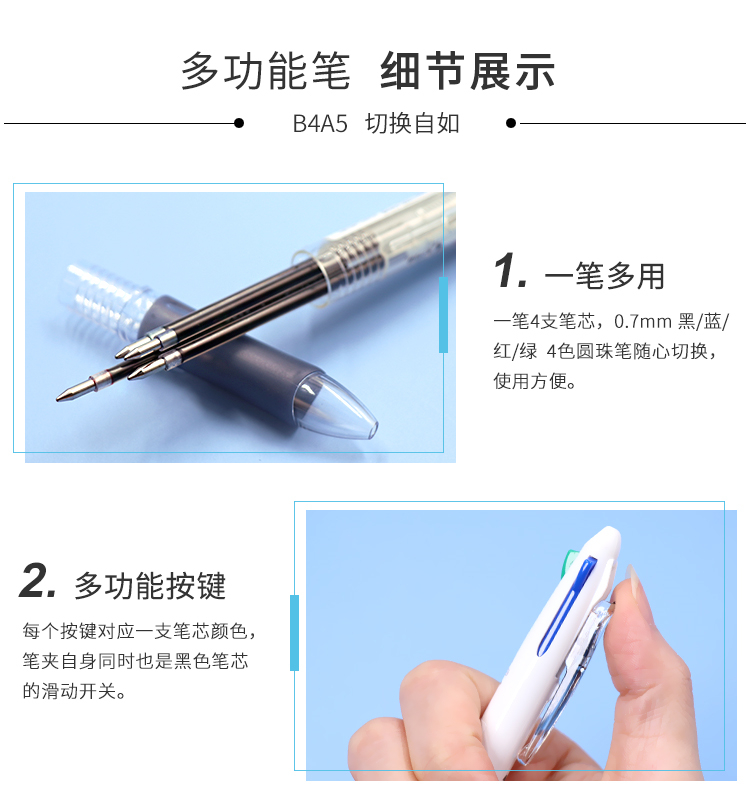 多功能笔 细节展示

B4A5 切换自如

1. 一笔多用

一笔4支笔芯，0.7mm 黑/蓝/红/绿 4色圆珠笔随心切换，使用方便。

2. 多功能按键

每个按键对应一支笔芯颜色，笔夹自身同时也是黑色笔芯的滑动开关。