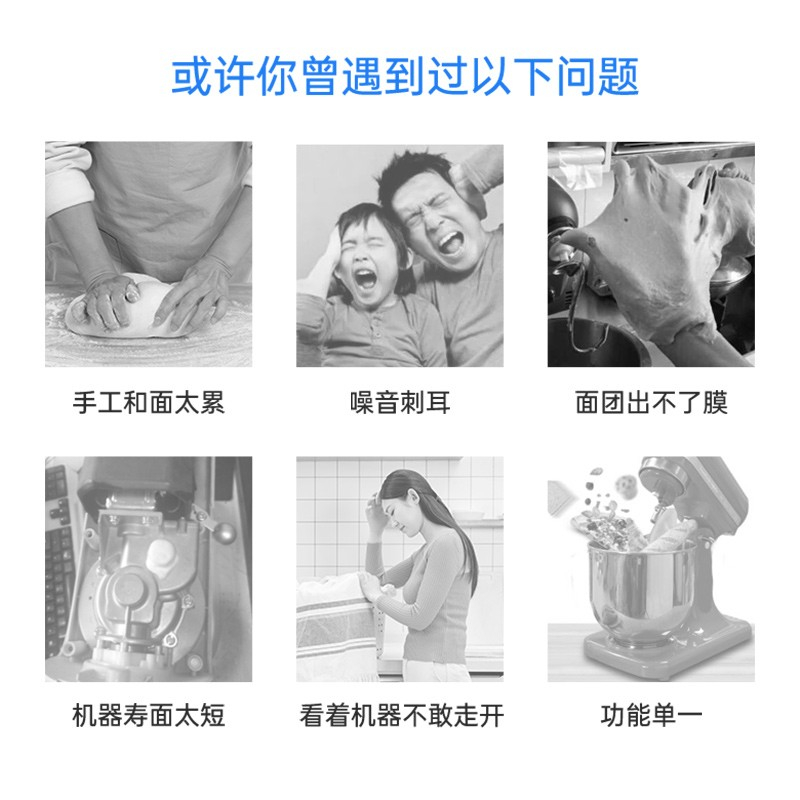 或许你曾遇到过以下问题

手工和面太累

噪音刺耳

面团出不了膜

机器寿面太短

看着机器不敢走开

功能单一