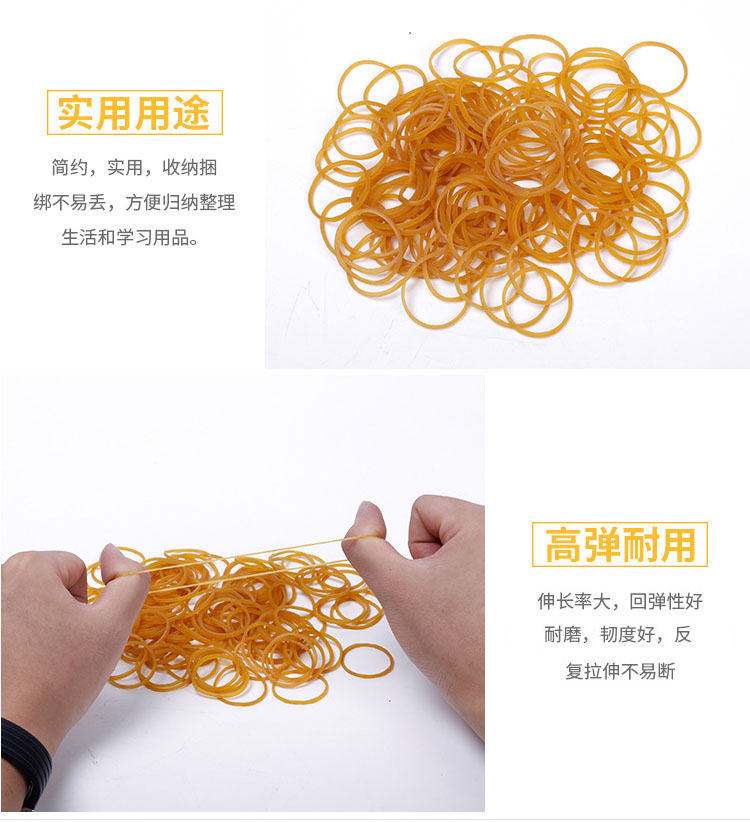 实用用途

简约，实用，收纳捆绑不易丢，方便归纳整理生活和学习用品。

高弹耐用

伸长率大，回弹性好耐磨，韧度好，反复拉伸不易断