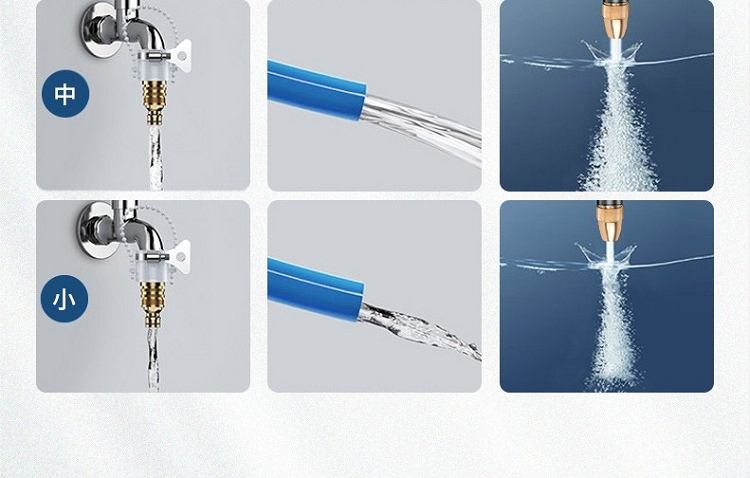 中

小