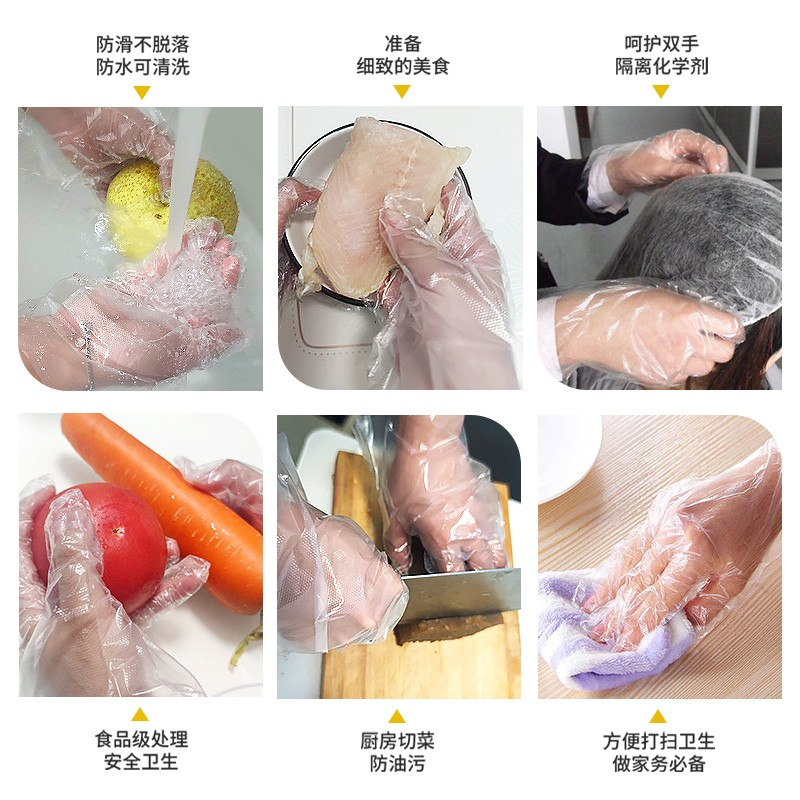 防滑不脱落
防水可清洗

准备
细致的美食

呵护双手
隔离化学剂

食品级处理
安全卫生

厨房切菜
防油污

方便打扫卫生
做家务必备