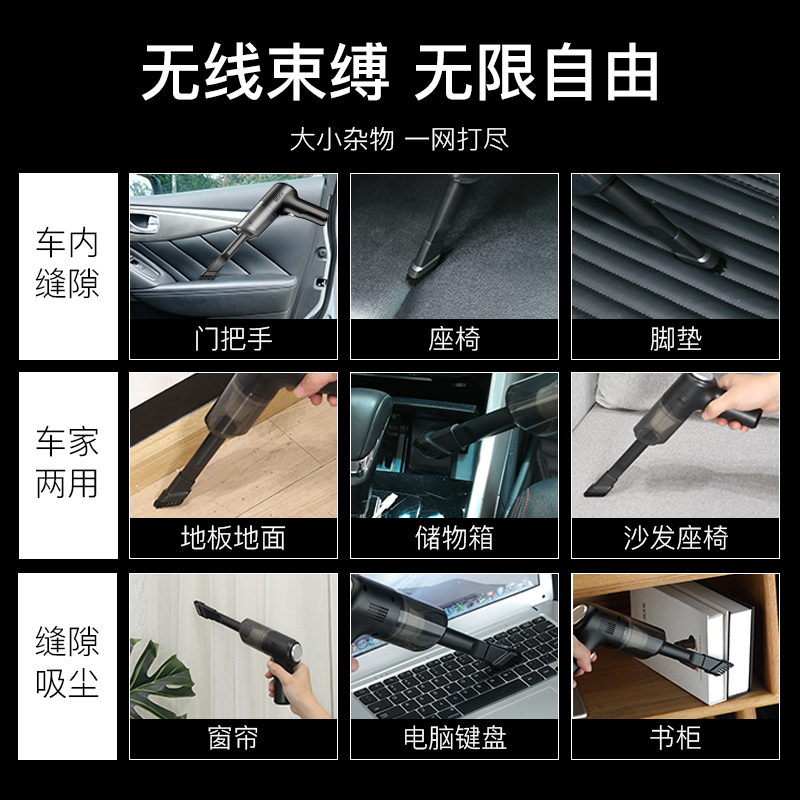 无线束缚 无限自由

大小杂物 一网打尽

车内缝隙

门把手

座椅

脚垫

车家两用

地板地面

储物箱

沙发座椅

缝隙吸尘

窗帘

电脑键盘

书柜