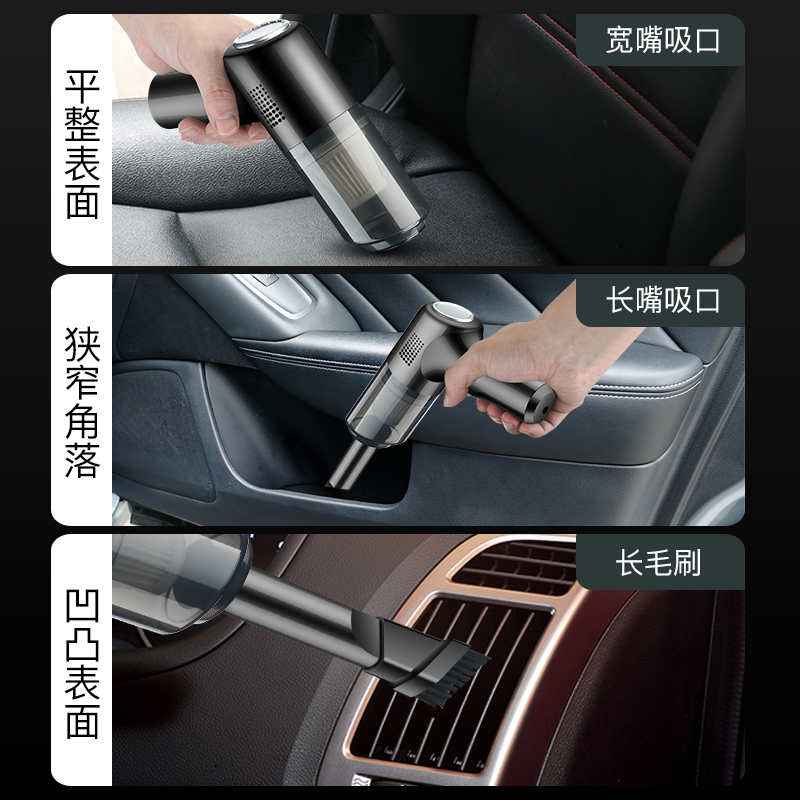 平整表面

宽嘴吸口

狭窄角落

长嘴吸口

凹凸表面

长毛刷