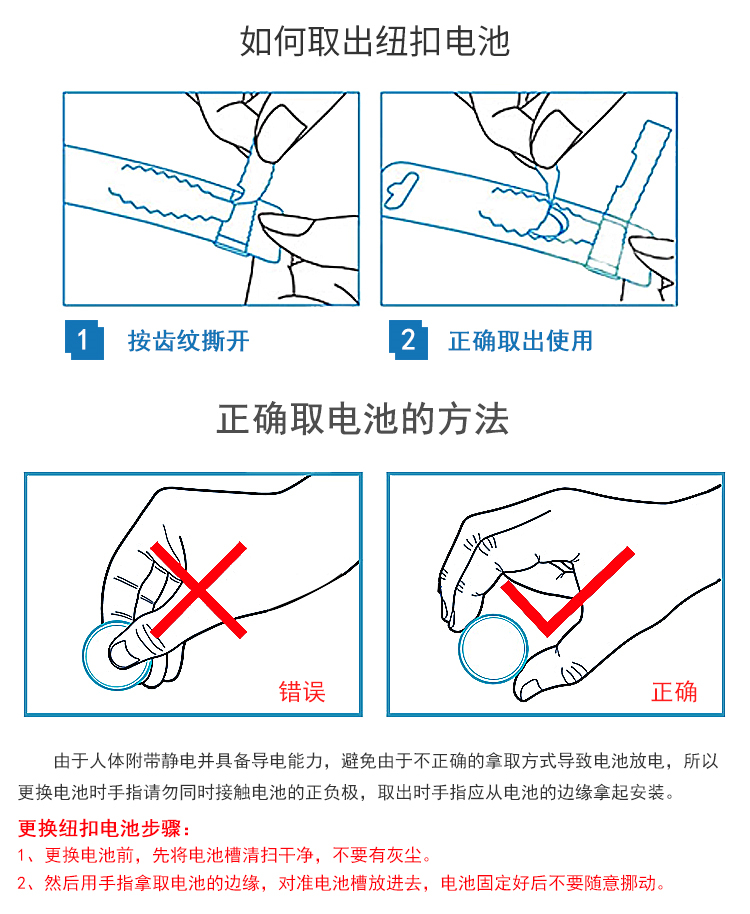 如何取出纽扣电池

1 按齿纹撕开

2 正确取出使用

正确取电池的方法

错误

正确

由于人体附带静电并具备导电能力，避免由于不正确的拿取方式导致电池放电，所以更换电池时手指请勿同时接触电池的正负极，取出时手指应从电池的边缘拿起安装。

更换纽扣电池步骤：

1、更换电池前，先将电池槽清扫干净，不要有灰尘。

2、然后用手指拿取电池的边缘，对准电池槽放进去，电池固定好后不要随意挪动。