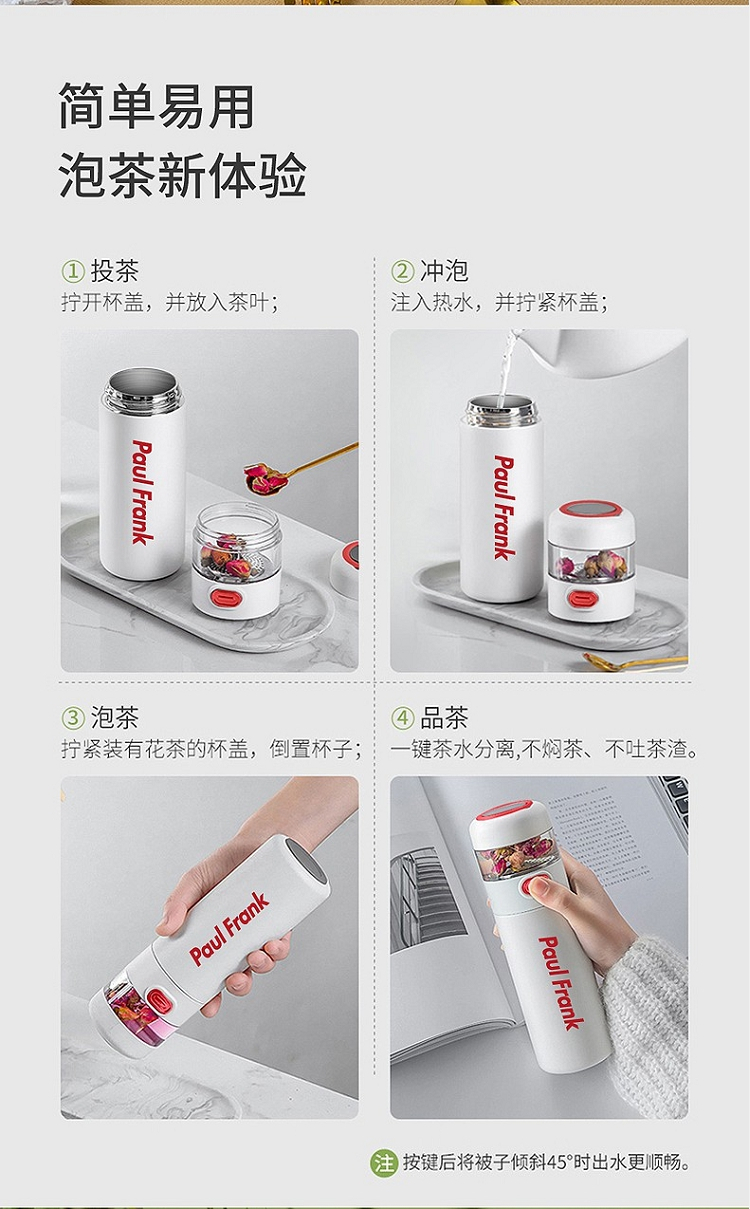 简单易用
泡茶新体验

① 投茶
拧开杯盖，并放入茶叶；

Paul Frank

② 冲泡
注入热水，并拧紧杯盖；

Paul Frank

③ 泡茶
拧紧装有花茶的杯盖，倒置杯子；

Paul Frank

④ 品茶
一键茶水分离,不焖茶、不吐茶渣。

Paul Frank

注 按键后将被子倾斜45°时出水更顺畅。