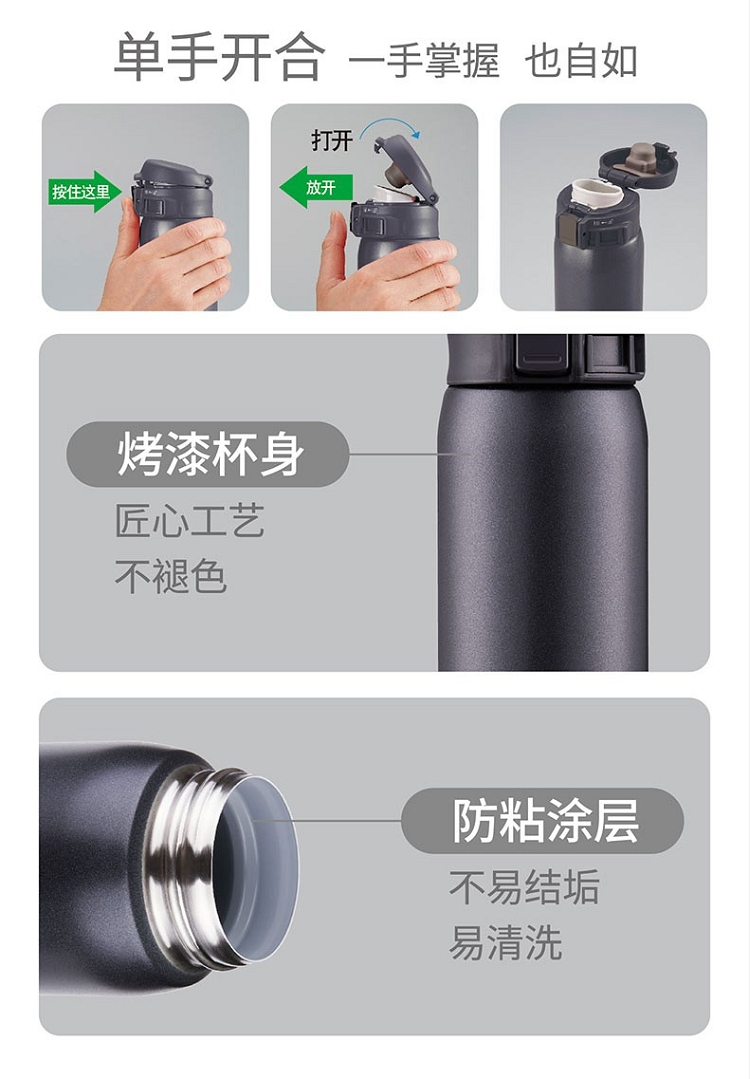 单手开合 一手掌握 也自如

按住这里

打开

放开

烤漆杯身

匠心工艺
不褪色

防粘涂层

不易结垢
易清洗