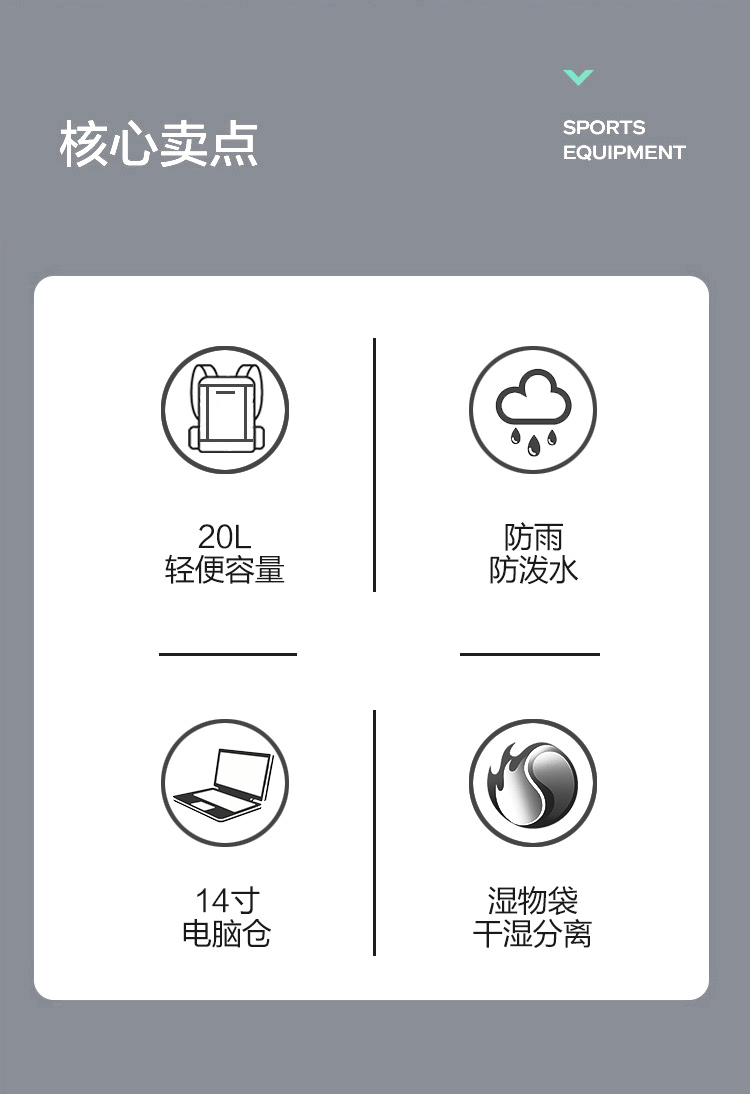 核心卖点

SPORTS
EQUIPMENT

20L
轻便容量

防雨
防泼水

14寸
电脑仓

湿物袋
干湿分离