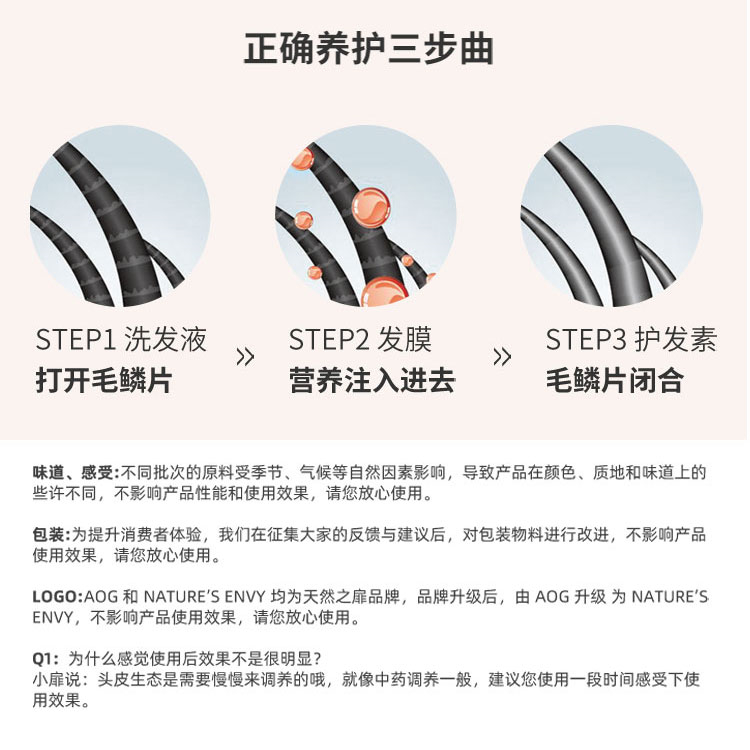 正确养护三步曲

STEP1 洗发液
打开毛鳞片

»

STEP2 发膜
营养注入进去

»

STEP3 护发素
毛鳞片闭合

味道、感受:不同批次的原料受季节、气候等自然因素影响，导致产品在颜色、质地和味道上的些许不同，不影响产品性能和使用效果，请您放心使用。

包装:为提升消费者体验，我们在征集大家的反馈与建议后，对包装物料进行改进，不影响产品使用效果，请您放心使用。

LOGO:AOG 和 NATURE'S ENVY 均为天然之扉品牌，品牌升级后，由 AOG 升级 为 NATURE'S ENVY，不影响产品使用效果，请您放心使用。

Q1: 为什么感觉使用后效果不是很明显?
小扉说：头皮生态是需要慢慢来调养的哦，就像中药调养一般，建议您使用一段时间感受下使用效果。