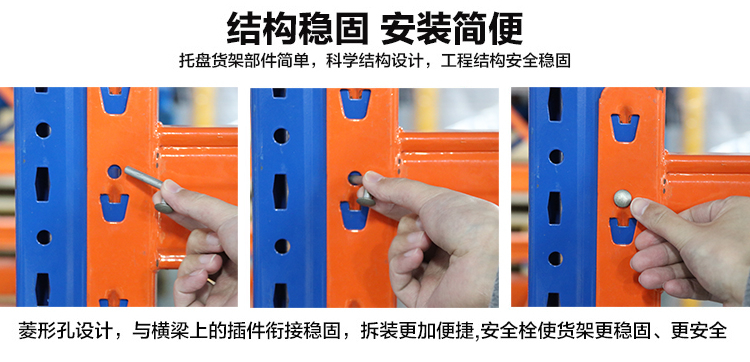 结构稳固 安装简便

托盘货架部件简单，科学结构设计，工程结构安全稳固

菱形孔设计，与横梁上的插件衔接稳固，拆装更加便捷,安全栓使货架更稳固、更安全