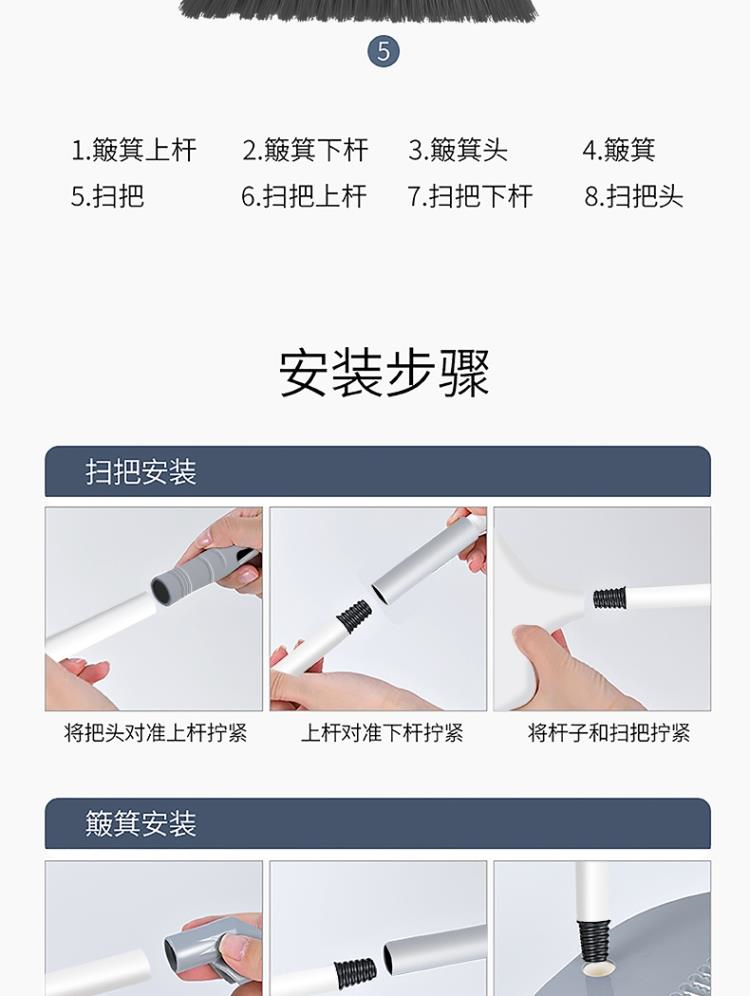 5

1.簸箕上杆 2.簸箕下杆 3.簸箕头 4.簸箕
5.扫把 6.扫把上杆 7.扫把下杆 8.扫把头

安装步骤

扫把安装

将把头对准上杆拧紧

上杆对准下杆拧紧

将杆子和扫把拧紧

簸箕安装