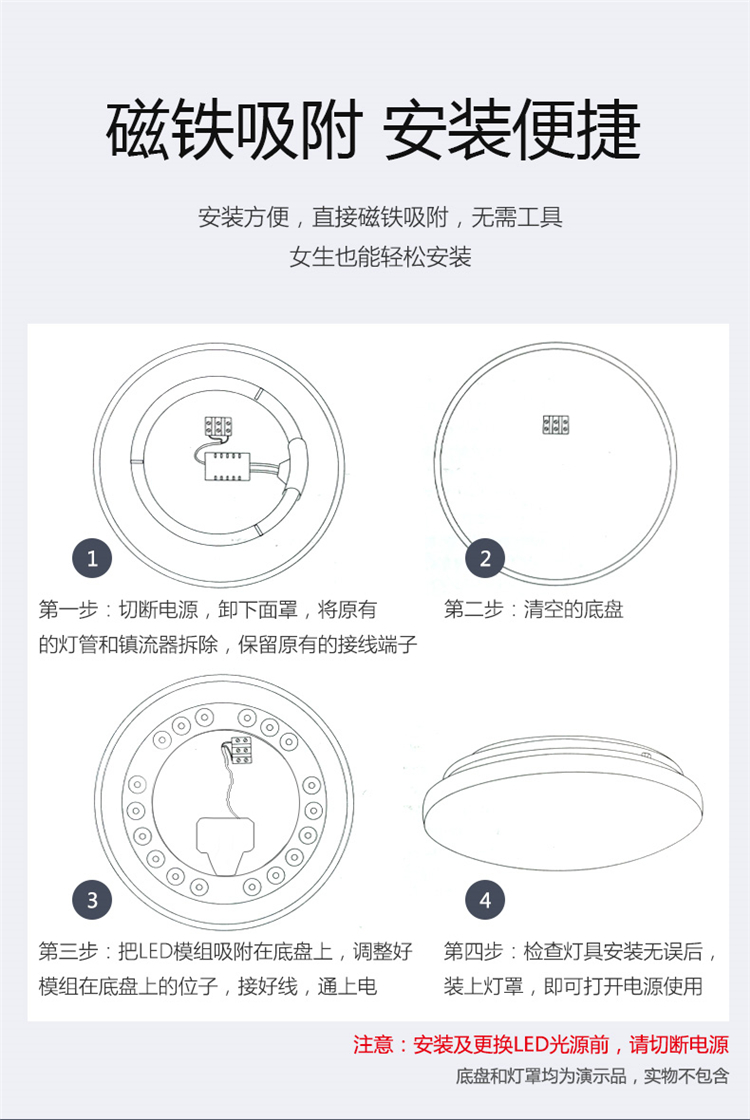 磁铁吸附 安装便捷

安装方便，直接磁铁吸附，无需工具
女生也能轻松安装

1

第一步：切断电源，卸下面罩，将原有的灯管和镇流器拆除，保留原有的接线端子

2

第二步：清空的底盘

3

第三步：把LED模组吸附在底盘上，调整好模组在底盘上的位子，接好线，通上电

4

第四步：检查灯具安装无误后，装上灯罩，即可打开电源使用

注意：安装及更换LED光源前，请切断电源
底盘和灯罩均为演示品，实物不包含