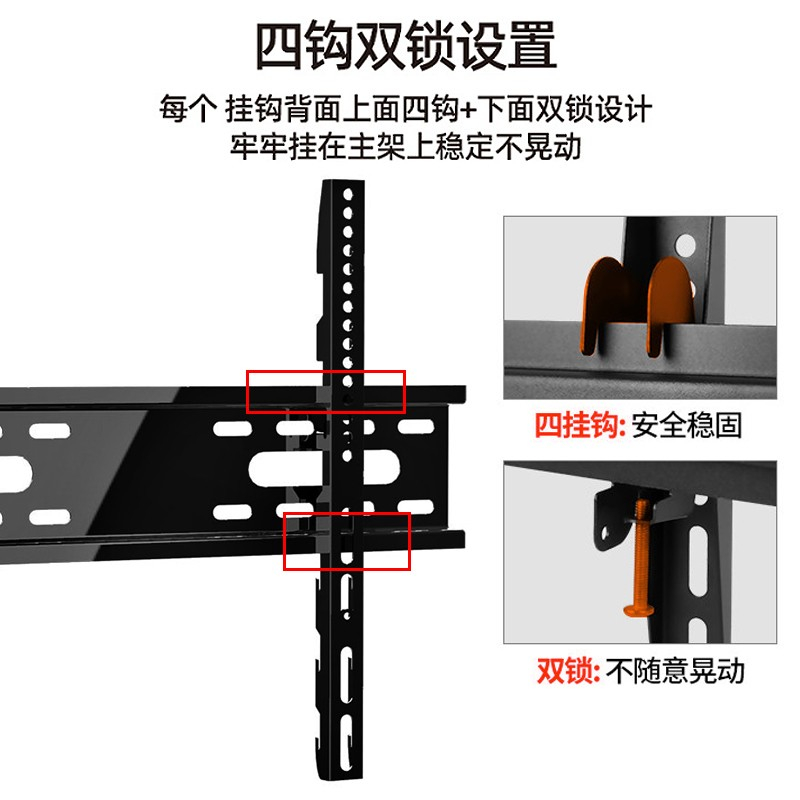 四钩双锁设置

每个 挂钩背面上面四钩+下面双锁设计
牢牢挂在主架上稳定不晃动

四挂钩: 安全稳固

双锁: 不随意晃动