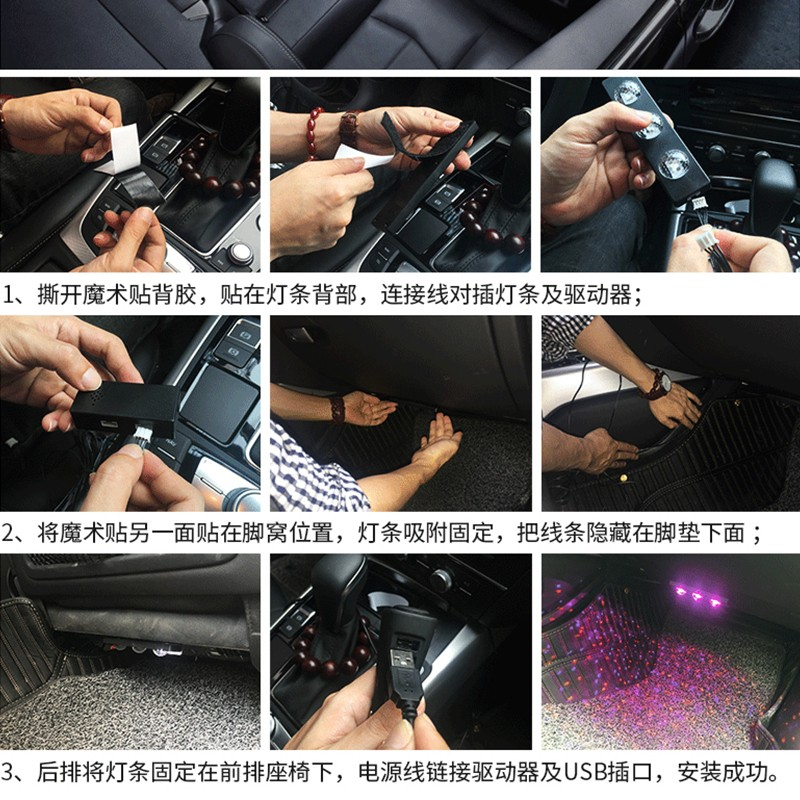 1、撕开魔术贴背胶，贴在灯条背部，连接线对插灯条及驱动器；

2、将魔术贴另一面贴在脚窝位置，灯条吸附固定，把线条隐藏在脚垫下面；

3、后排将灯条固定在前排座椅下，电源线链接驱动器及USB插口，安装成功。