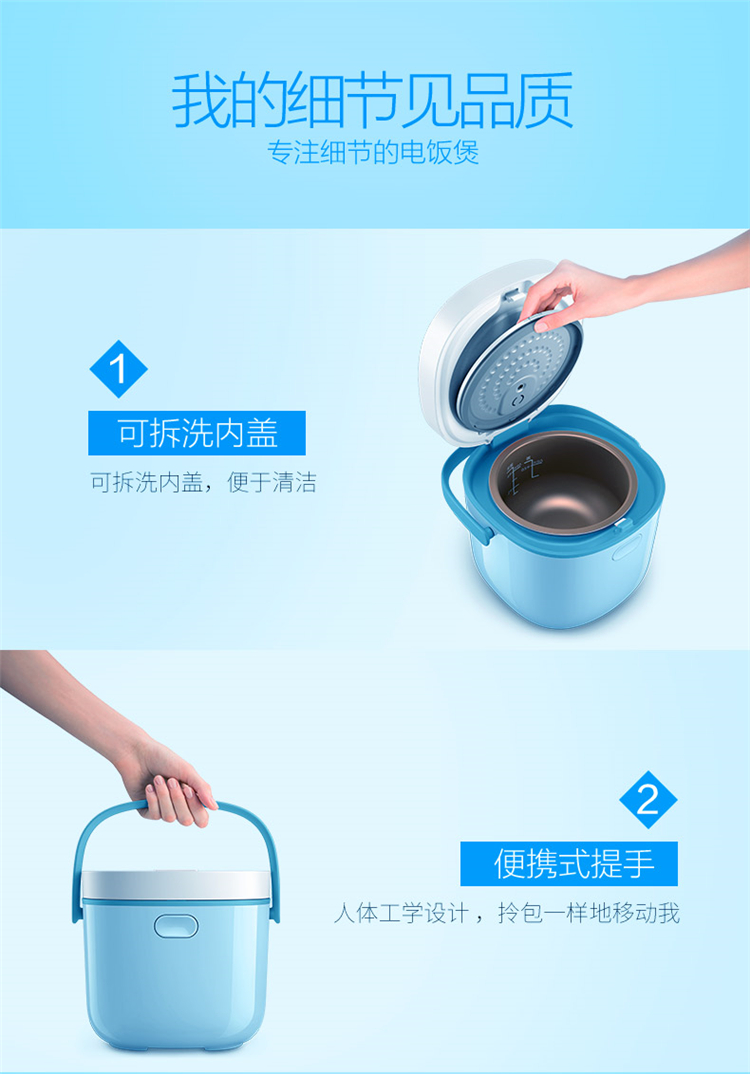 我的细节见品质

专注细节的电饭煲

1

可拆洗内盖

可拆洗内盖，便于清洁

2

便携式提手

人体工学设计，拎包一样地移动我