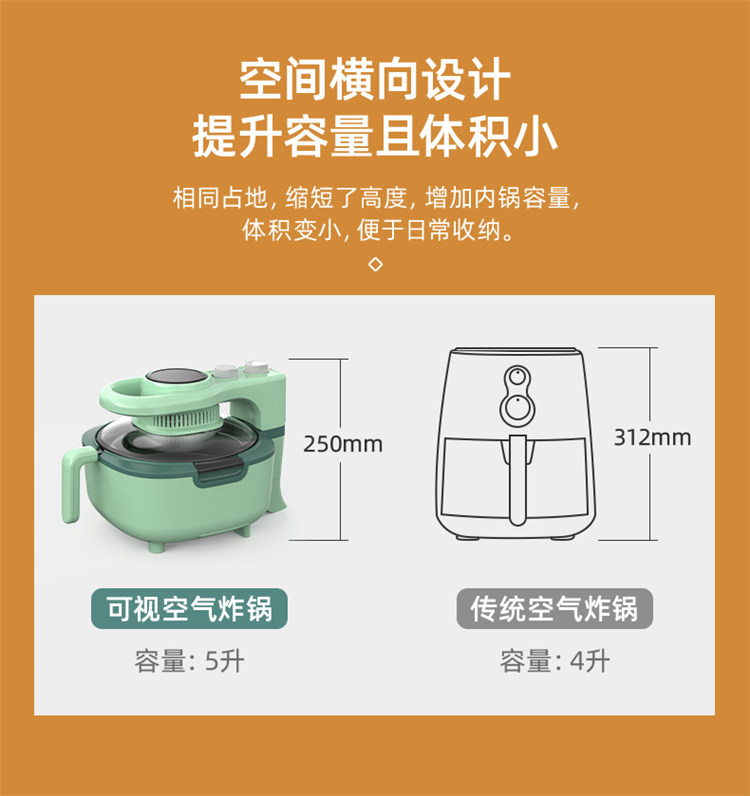 空间横向设计
提升容量且体积小

相同占地，缩短了高度，增加内锅容量，体积变小，便于日常收纳。

250mm

312mm

可视空气炸锅

容量：5升

传统空气炸锅

容量：4升