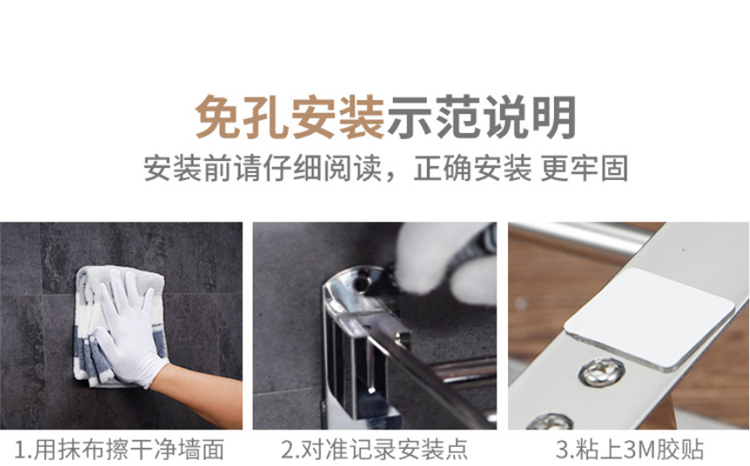 免孔安装示范说明
安装前请仔细阅读，正确安装 更牢固

1.用抹布擦干净墙面

2.对准记录安装点

3.粘上3M胶贴