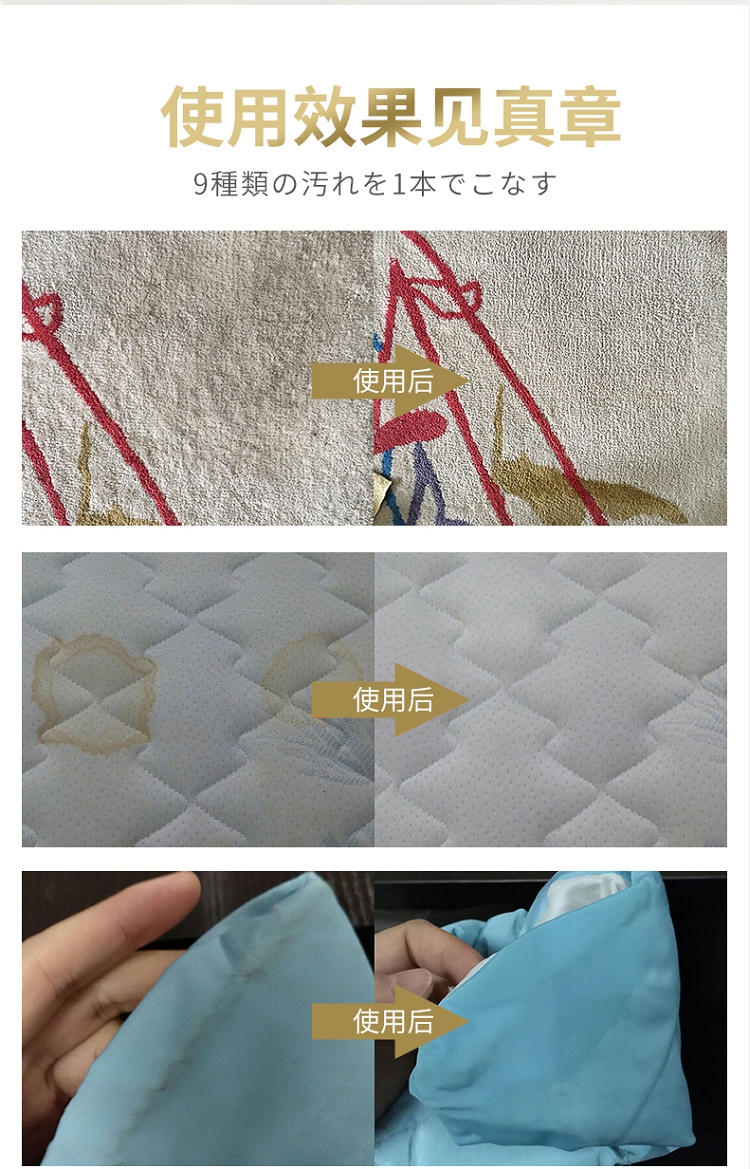 使用效果见真章

9種類の汚れを1本でこなす

使用后

使用后

使用后