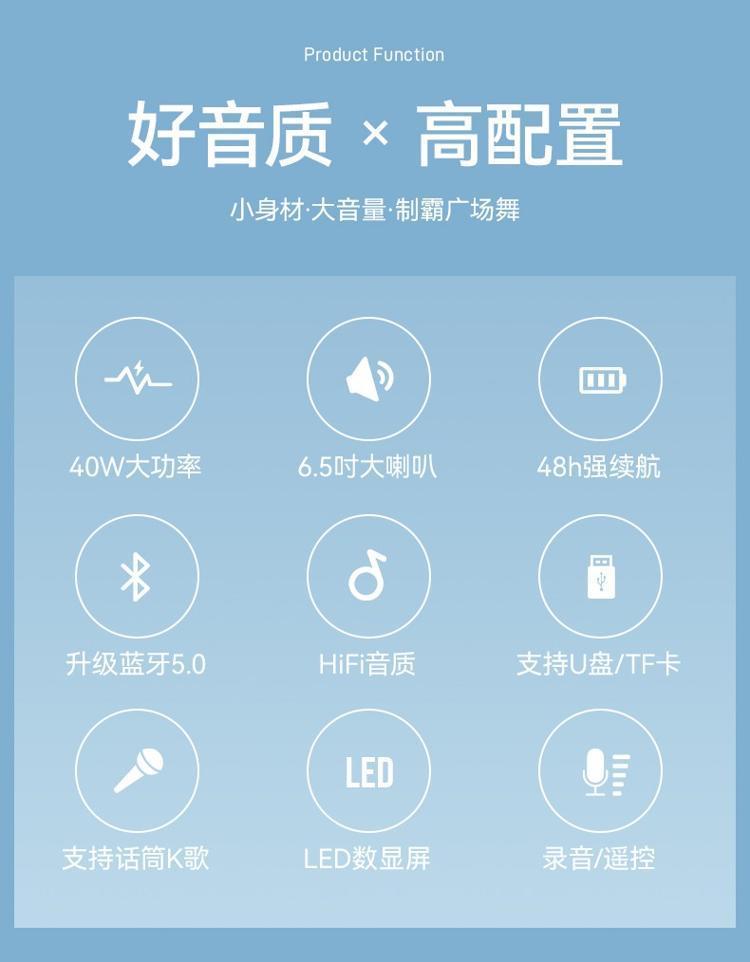 Product Function

好音质 × 高配置

小身材·大音量·制霸广场舞

40W大功率

6.5吋大喇叭

48h强续航

升级蓝牙5.0

HiFi音质

支持U盘/TF卡

LED

支持话筒K歌

LED数显屏

录音/遥控