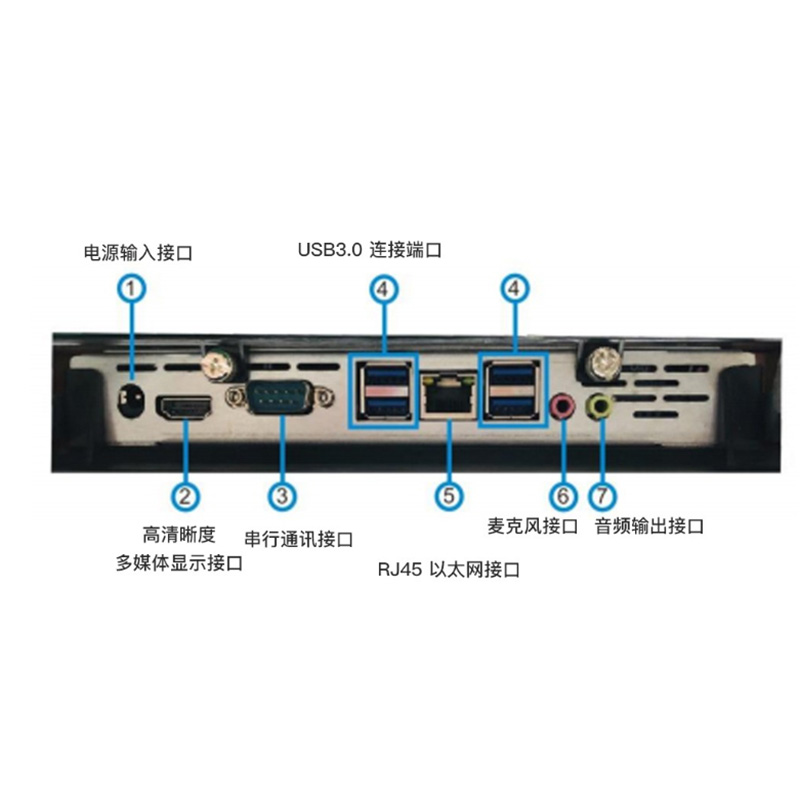 电源输入接口

USB3.0 连接端口

1

4

4

2

3

5

6

7

高清晰度
多媒体显示接口

串行通讯接口

RJ45 以太网接口

麦克风接口

音频输出接口