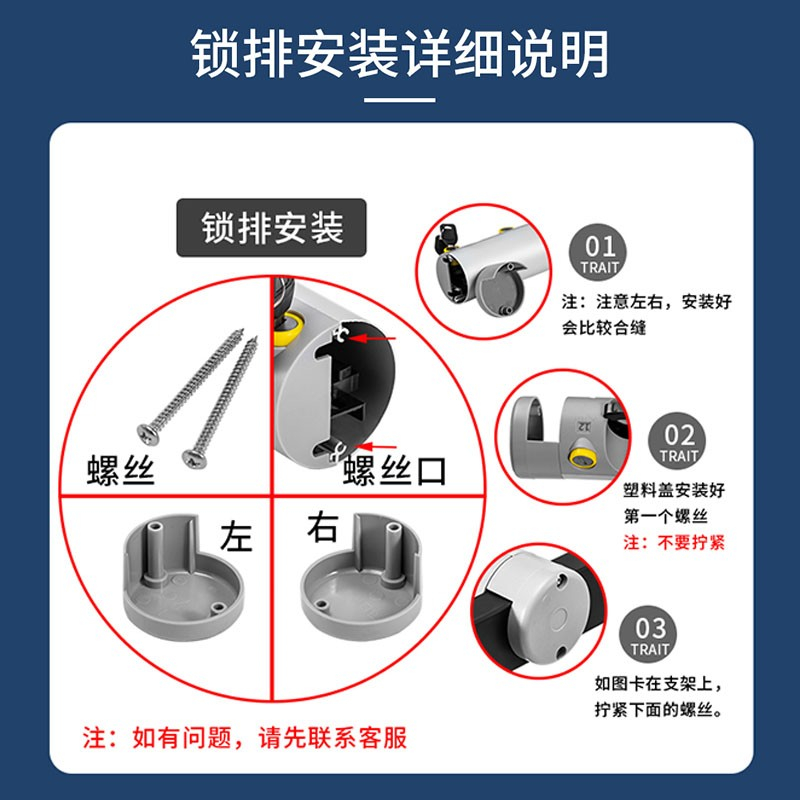 锁排安装详细说明

锁排安装

螺丝

螺丝口

左

右

注：如有问题，请先联系客服

01
TRAIT
注：注意左右，安装好会比较合缝

12

02
TRAIT
塑料盖安装好第一个螺丝
注：不要拧紧

03
TRAIT
如图卡在支架上，拧紧下面的螺丝。