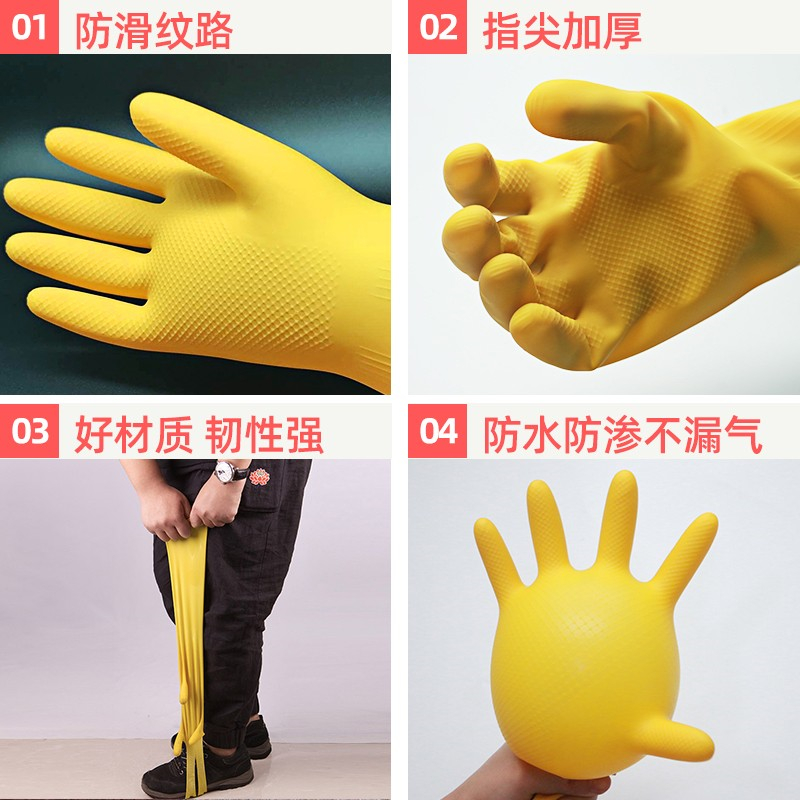 01 防滑纹路

02 指尖加厚

03 好材质 韧性强

04 防水防渗不漏气