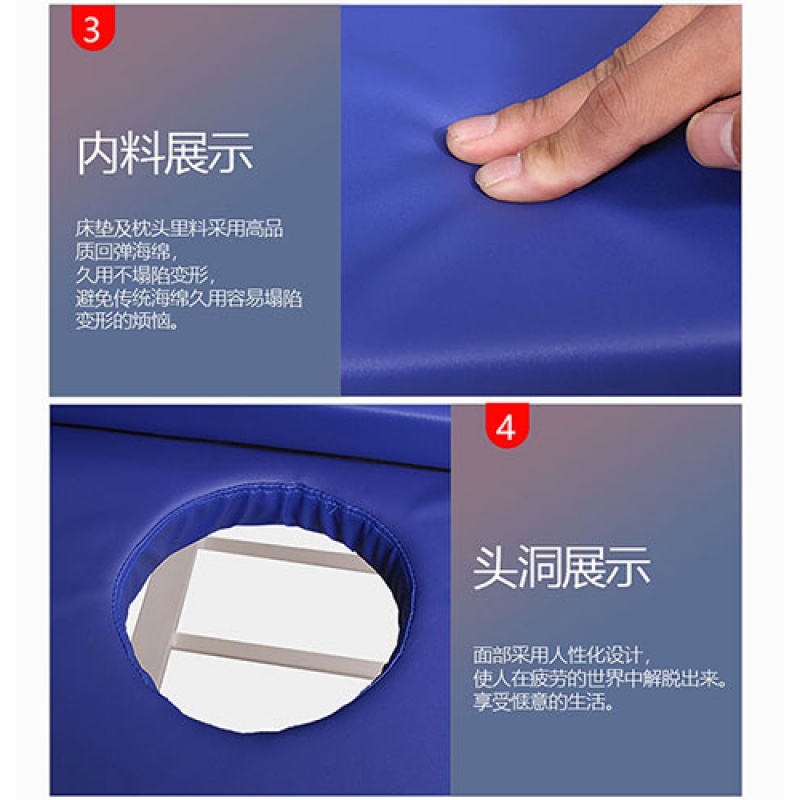 3

内料展示

床垫及枕头里料采用高品质回弹海绵，
久用不塌陷变形，
避免传统海绵久用容易塌陷变形的烦恼。

4

头洞展示

面部采用人性化设计，
使人在疲劳的世界中解脱出来。
享受惬意的生活。