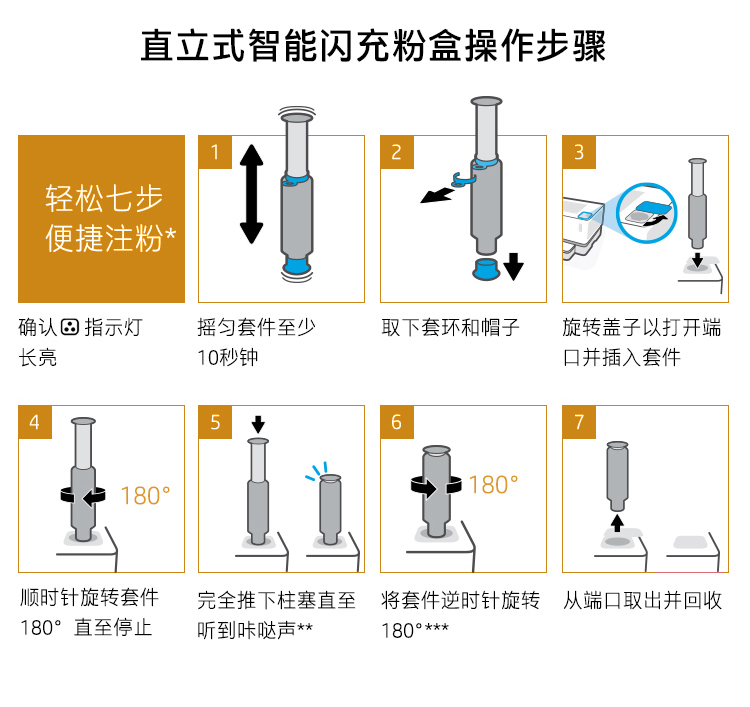 直立式智能闪充粉盒操作步骤

轻松七步
便捷注粉*

确认 指示灯长亮

1

摇匀套件至少10秒钟

2

取下套环和帽子

3

旋转盖子以打开端口并插入套件

4

180°

顺时针旋转套件180° 直至停止

5

完全推下柱塞直至听到咔哒声**

6

180°

将套件逆时针旋转180°***

7

从端口取出并回收