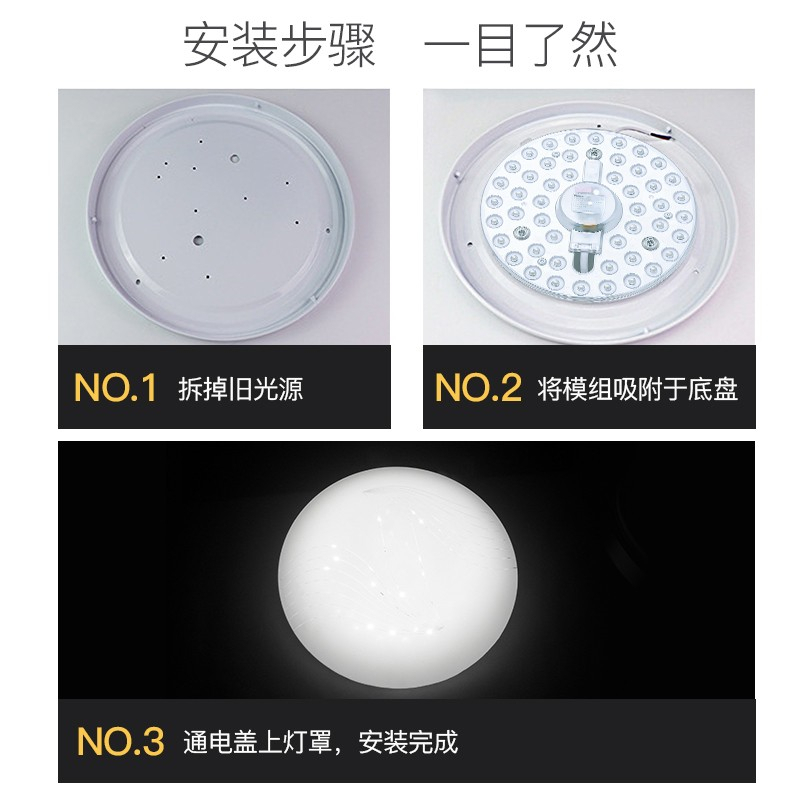 安装步骤　一目了然

NO.1 拆掉旧光源

NO.2 将模组吸附于底盘

NO.3 通电盖上灯罩，安装完成