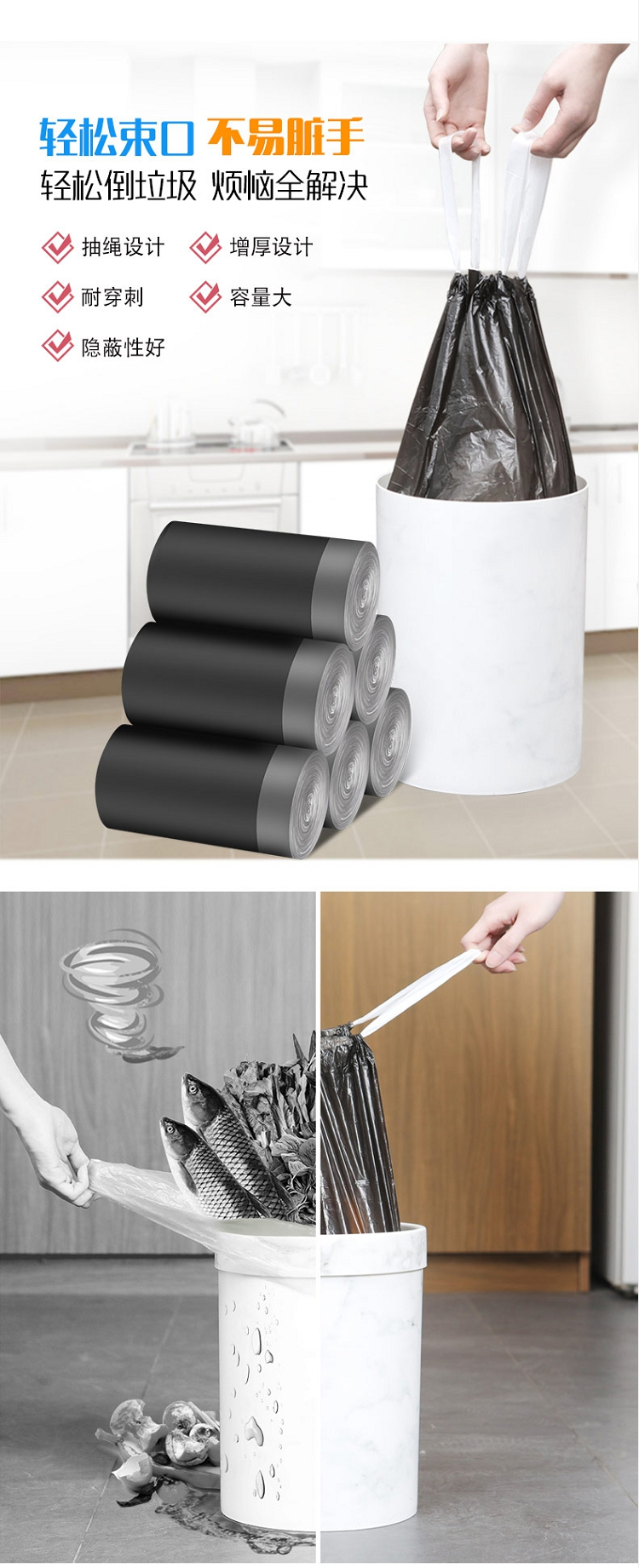 轻松束口 不易脏手
轻松倒垃圾 烦恼全解决

抽绳设计
增厚设计
耐穿刺
容量大
隐蔽性好