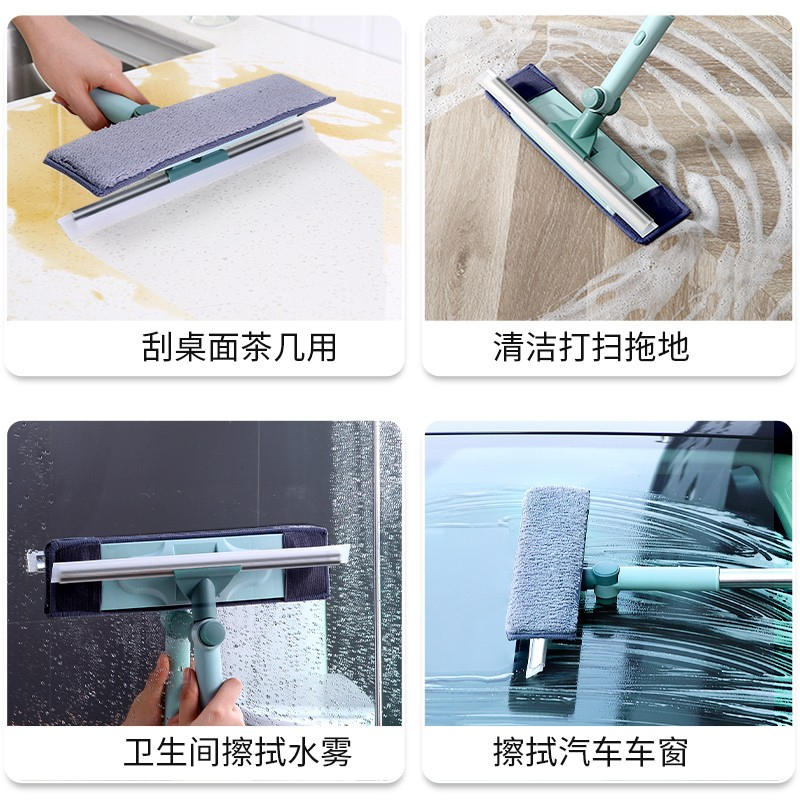 刮桌面茶几用

清洁打扫拖地

卫生间擦拭水雾

擦拭汽车车窗