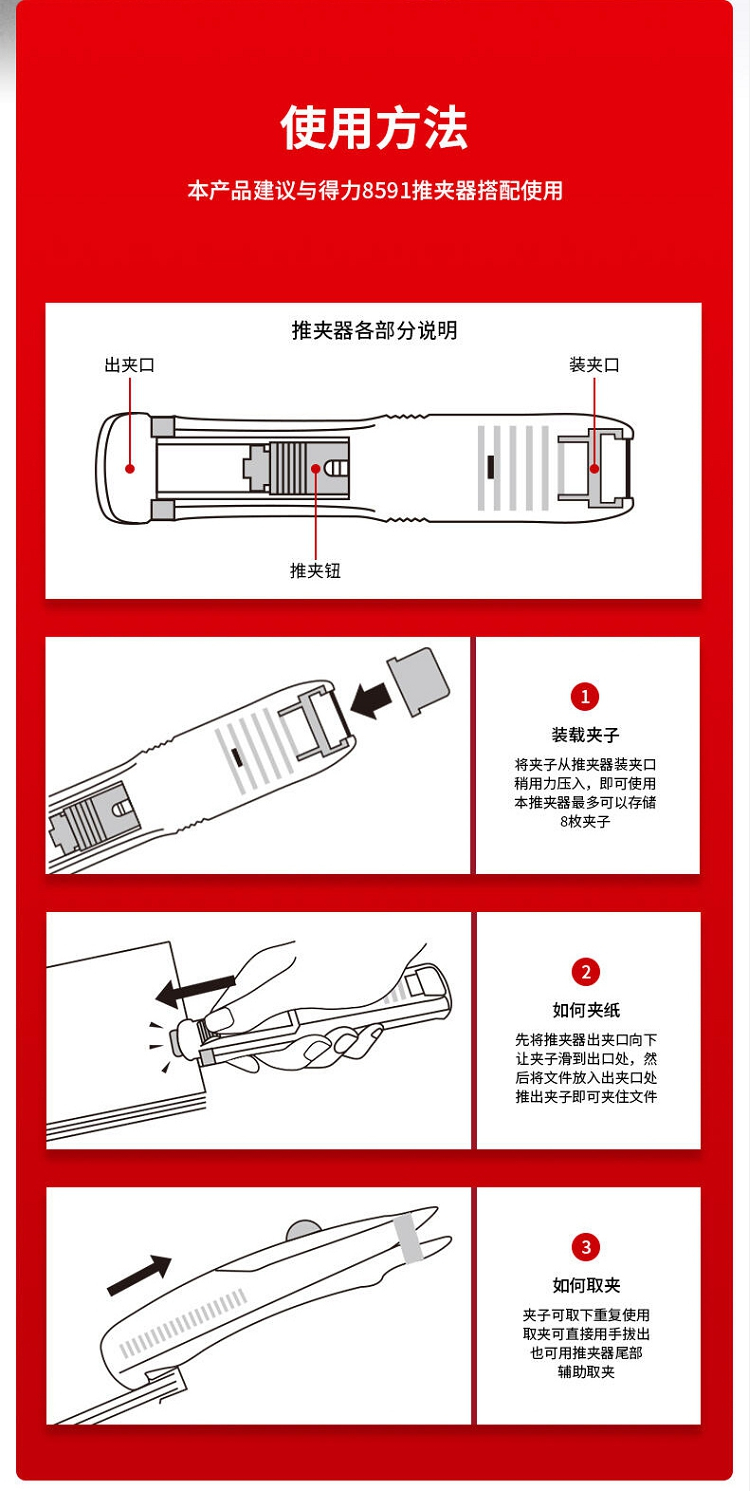 使用方法

本产品建议与得力8591推夹器搭配使用

推夹器各部分说明

出夹口

装夹口

推夹钮

1

装载夹子

将夹子从推夹器装夹口稍用力压入，即可使用本推夹器最多可以存储8枚夹子

2

如何夹纸

先将推夹器出夹口向下让夹子滑到出口处，然后将文件放入出夹口处推出夹子即可夹住文件

3

如何取夹

夹子可取下重复使用取夹可直接用手拔出也可用推夹器尾部辅助取夹