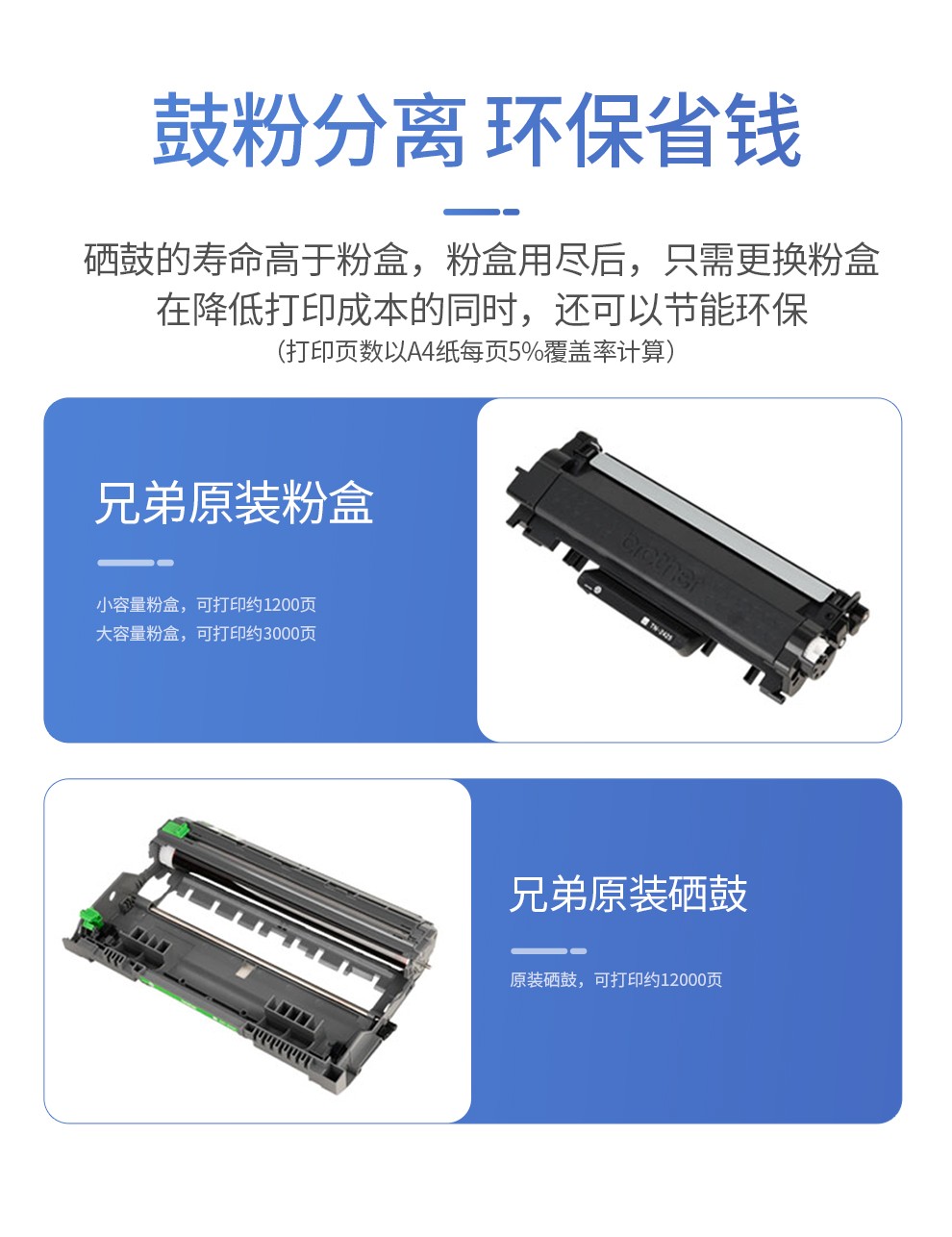 鼓粉分离 环保省钱

硒鼓的寿命高于粉盒，粉盒用尽后，只需更换粉盒
在降低打印成本的同时，还可以节能环保
（打印页数以A4纸每页5%覆盖率计算）

兄弟原装粉盒

小容量粉盒，可打印约1200页
大容量粉盒，可打印约3000页

brother
TN-2425

兄弟原装硒鼓

原装硒鼓，可打印约12000页