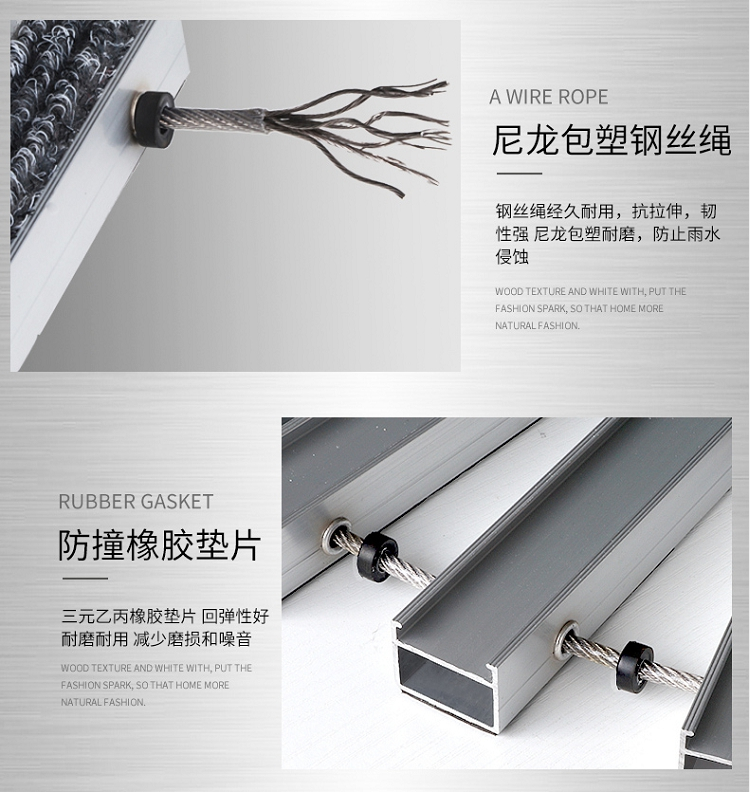 A WIRE ROPE

尼龙包塑钢丝绳

钢丝绳经久耐用，抗拉伸，韧性强 尼龙包塑耐磨，防止雨水侵蚀

WOOD TEXTURE AND WHITE WITH, PUT THE FASHION SPARK, SO THAT HOME MORE NATURAL FASHION.

RUBBER GASKET

防撞橡胶垫片

三元乙丙橡胶垫片 回弹性好 耐磨耐用 减少磨损和噪音

WOOD TEXTURE AND WHITE WITH, PUT THE FASHION SPARK, SO THAT HOME MORE NATURAL FASHION.