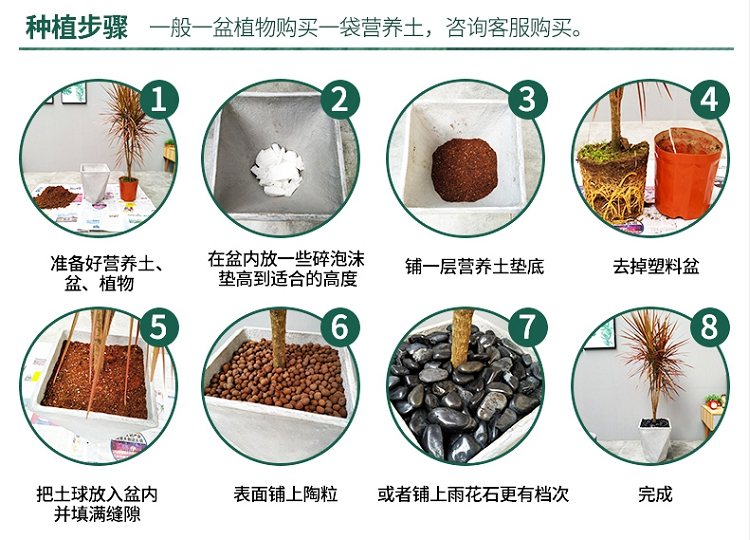 种植步骤 一般一盆植物购买一袋营养土，咨询客服购买。

1
准备好营养土、盆、植物

2
在盆内放一些碎泡沫垫高到适合的高度

3
铺一层营养土垫底

4
去掉塑料盆

5
把土球放入盆内并填满缝隙

6
表面铺上陶粒

7
或者铺上雨花石更有档次

8
完成