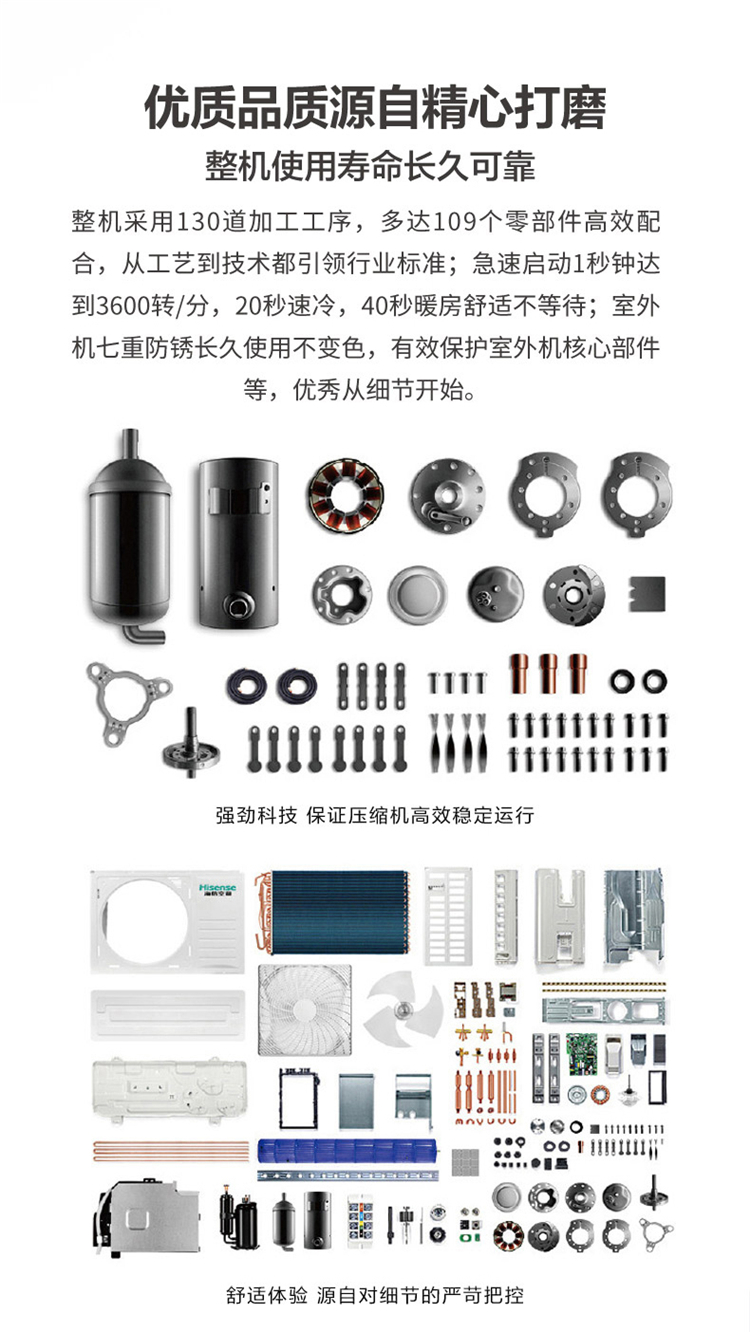 优质品质源自精心打磨

整机使用寿命长久可靠

整机采用130道加工工序，多达109个零部件高效配合，从工艺到技术都引领行业标准；急速启动1秒钟达到3600转/分，20秒速冷，40秒暖房舒适不等待；室外机七重防锈长久使用不变色，有效保护室外机核心部件等，优秀从细节开始。

强劲科技 保证压缩机高效稳定运行

Hisense
海信空调

舒适体验 源自对细节的严苛把控