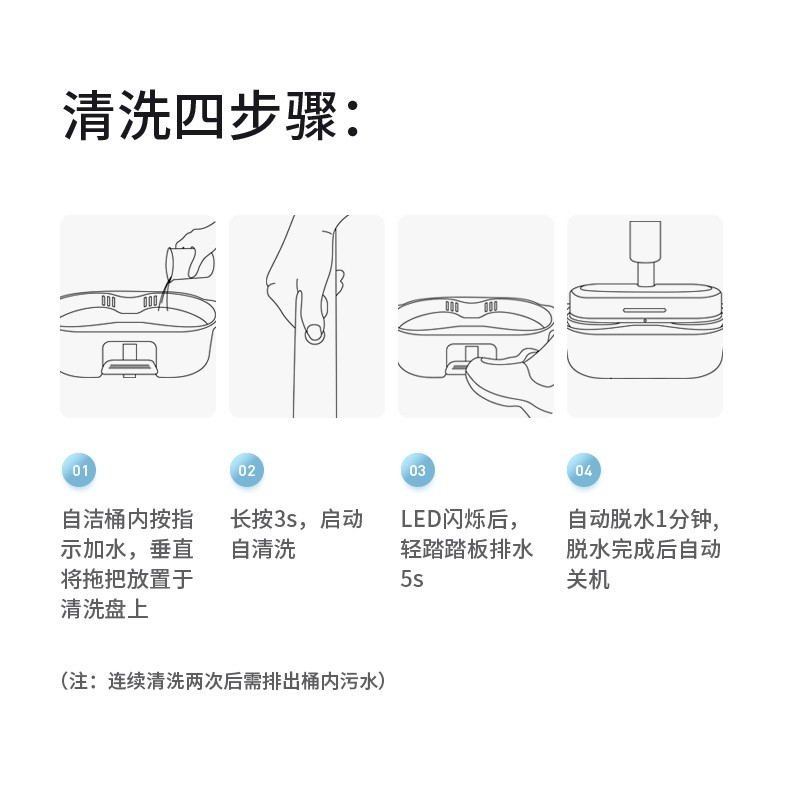 清洗四步骤：

01
自洁桶内按指示加水，垂直将拖把放置于清洗盘上

02
长按3s，启动自清洗

03
LED闪烁后，轻踏踏板排水5s

04
自动脱水1分钟，脱水完成后自动关机

（注：连续清洗两次后需排出桶内污水）