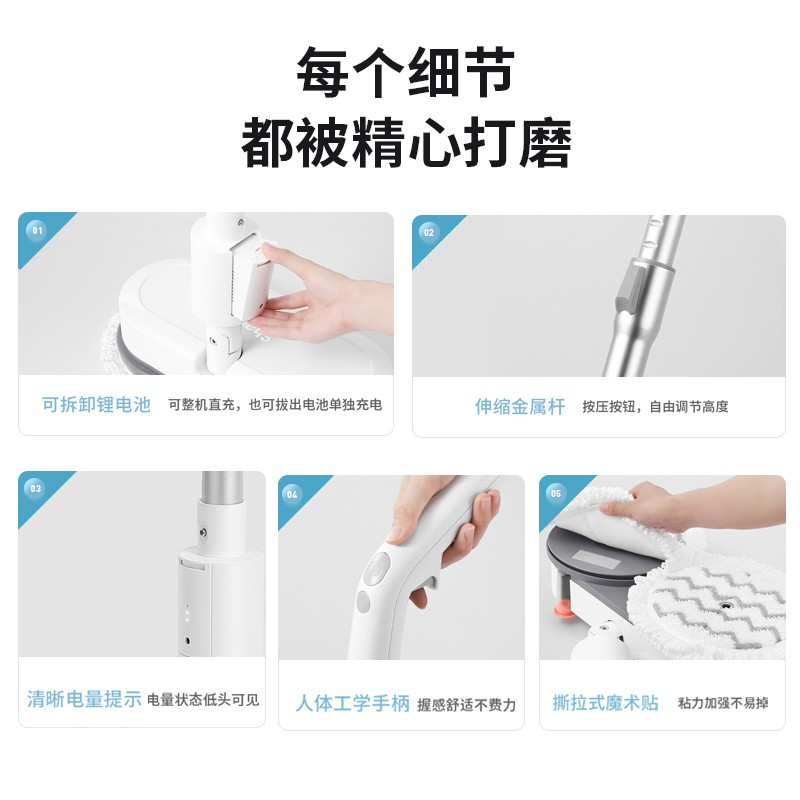 每个细节
都被精心打磨

01

可拆卸锂电池 可整机直充，也可拔出电池单独充电

02

伸缩金属杆 按压按钮，自由调节高度

03

清晰电量提示 电量状态低头可见

04

人体工学手柄 握感舒适不费力

05

撕拉式魔术贴 粘力加强不易掉