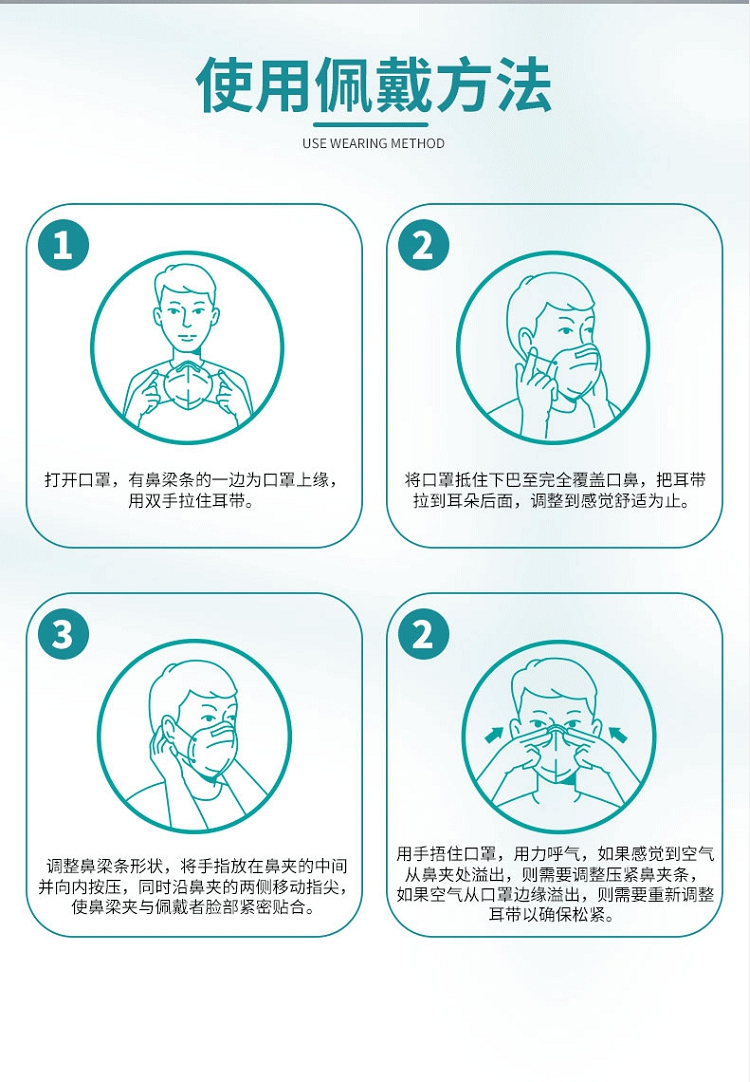 使用佩戴方法

USE WEARING METHOD

1

打开口罩，有鼻梁条的一边为口罩上缘，用双手拉住耳带。

2

将口罩抵住下巴至完全覆盖口鼻，把耳带拉到耳朵后面，调整到感觉舒适为止。

3

调整鼻梁条形状，将手指放在鼻夹的中间并向内按压，同时沿鼻夹的两侧移动指尖，使鼻梁夹与佩戴者脸部紧密贴合。

2

用手捂住口罩，用力呼气，如果感觉到空气从鼻夹处溢出，则需要调整压紧鼻夹条，如果空气从口罩边缘溢出，则需要重新调整耳带以确保松紧。