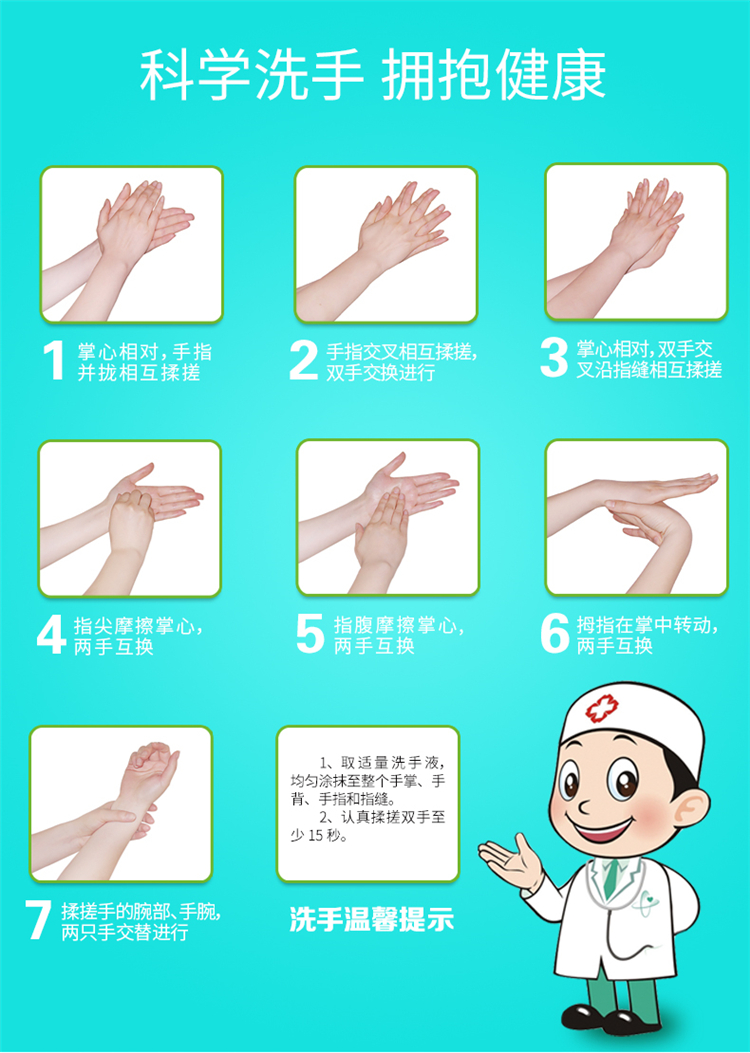 科学洗手 拥抱健康

1 掌心相对，手指并拢相互揉搓

2 手指交叉相互揉搓，双手交换进行

3 掌心相对，双手交叉沿指缝相互揉搓

4 指尖摩擦掌心，两手互换

5 指腹摩擦掌心，两手互换

6 拇指在掌中转动，两手互换

7 揉搓手的腕部、手腕，两只手交替进行

1、取适量洗手液，均匀涂抹至整个手掌、手背、手指和指缝。
2、认真揉搓双手至少 15 秒。

洗手温馨提示