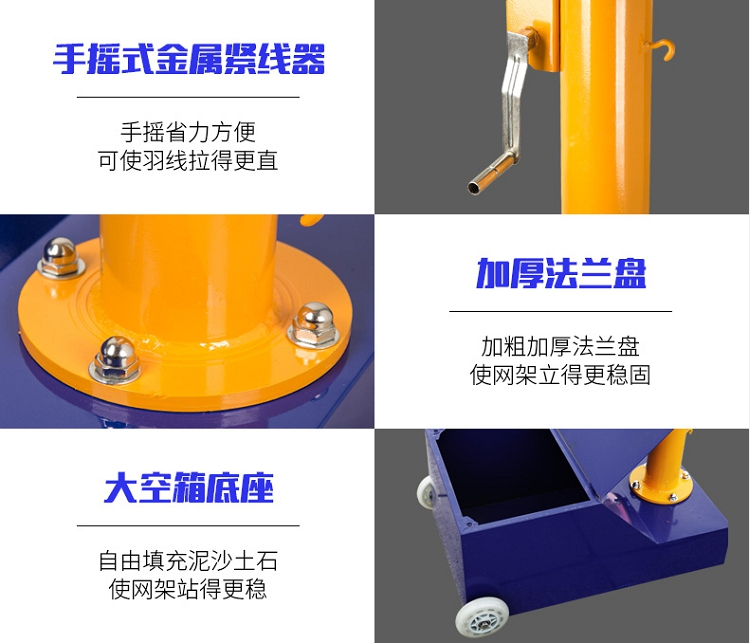 手摇式金属紧线器

手摇省力方便
可使羽线拉得更直

加厚法兰盘

加粗加厚法兰盘
使网架立得更稳固

大空箱底座

自由填充泥沙土石
使网架站得更稳