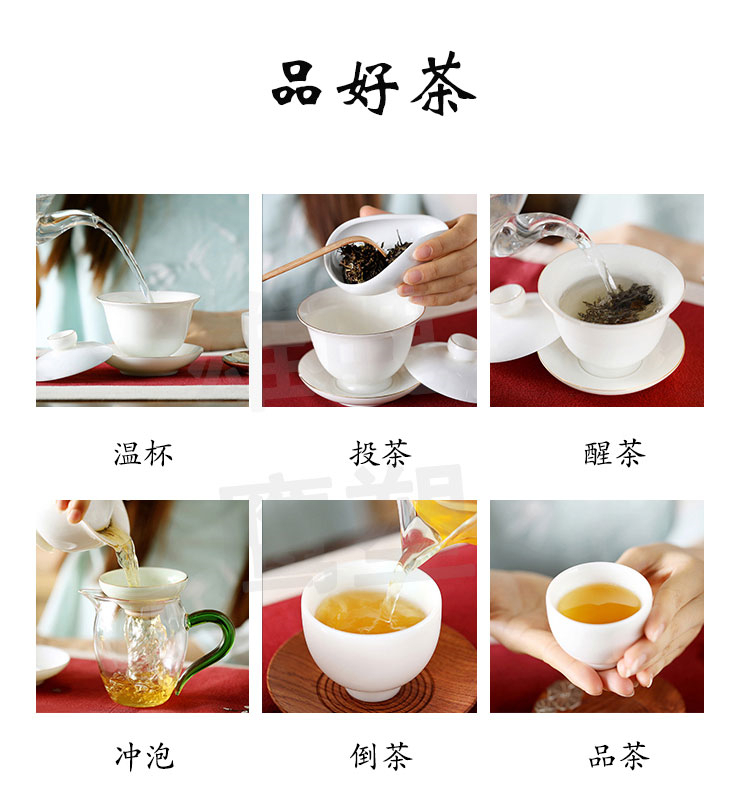 品好茶

温杯

投茶

醒茶

冲泡

倒茶

品茶