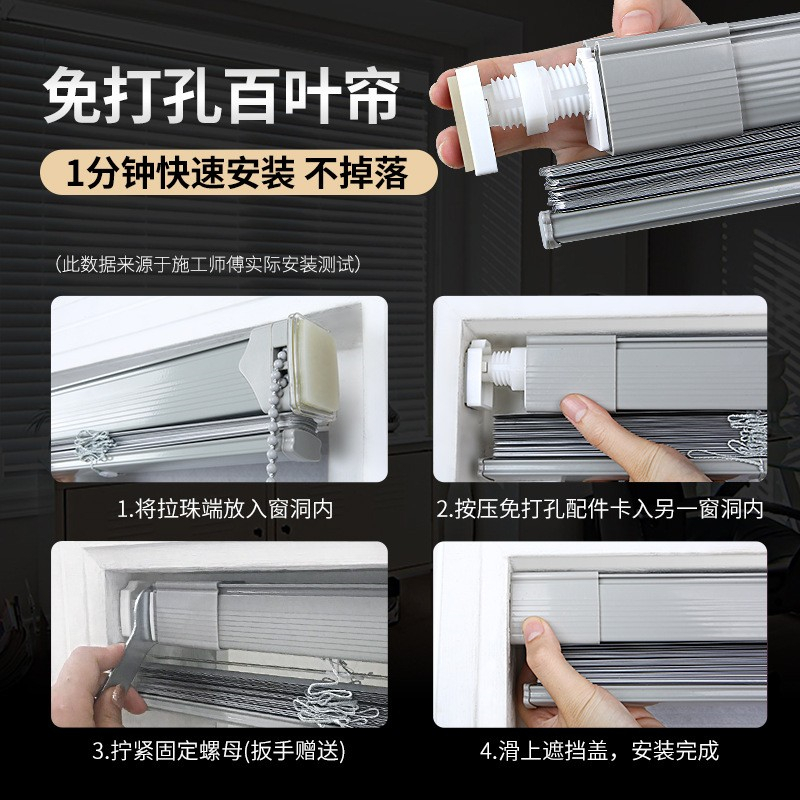 免打孔百叶帘

1分钟快速安装 不掉落

（此数据来源于施工师傅实际安装测试）

1.将拉珠端放入窗洞内

2.按压免打孔配件卡入另一窗洞内

3.拧紧固定螺母(扳手赠送)

4.滑上遮挡盖，安装完成