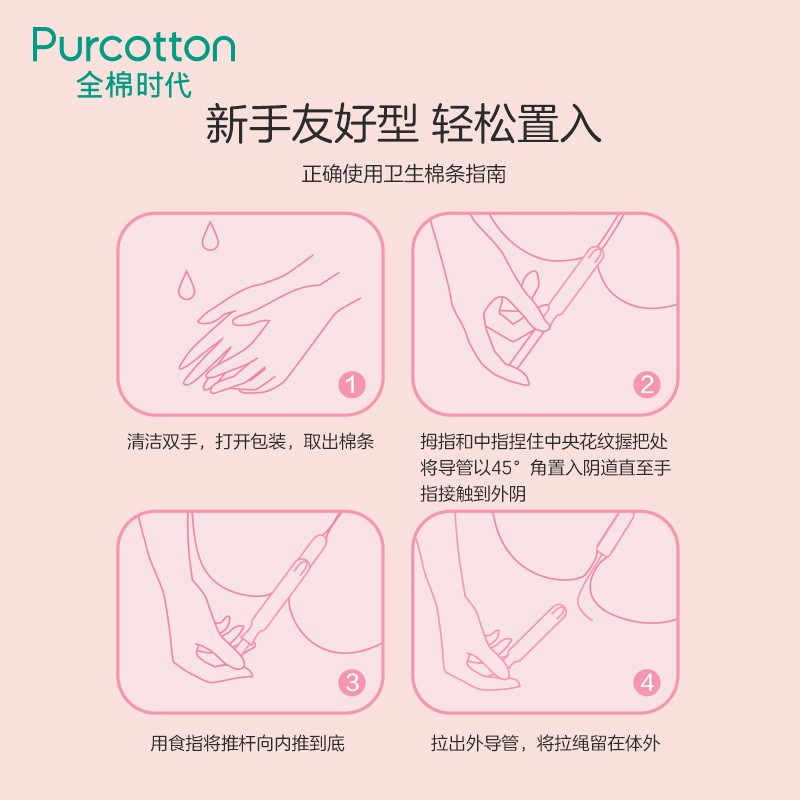 Purcotton
全棉时代

新手友好型 轻松置入

正确使用卫生棉条指南

1

清洁双手，打开包装，取出棉条

2

拇指和中指捏住中央花纹握把处将导管以45°角置入阴道直至手指接触到外阴

3

用食指将推杆向内推到底

4

拉出外导管，将拉绳留在体外