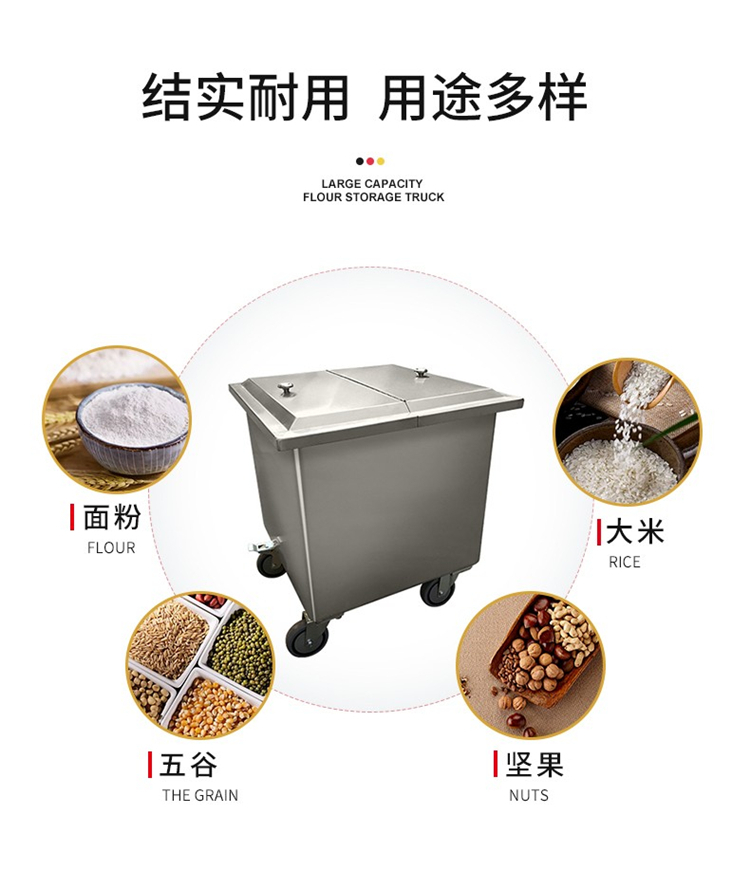 结实耐用 用途多样

LARGE CAPACITY
FLOUR STORAGE TRUCK

面粉
FLOUR

大米
RICE

五谷
THE GRAIN

坚果
NUTS