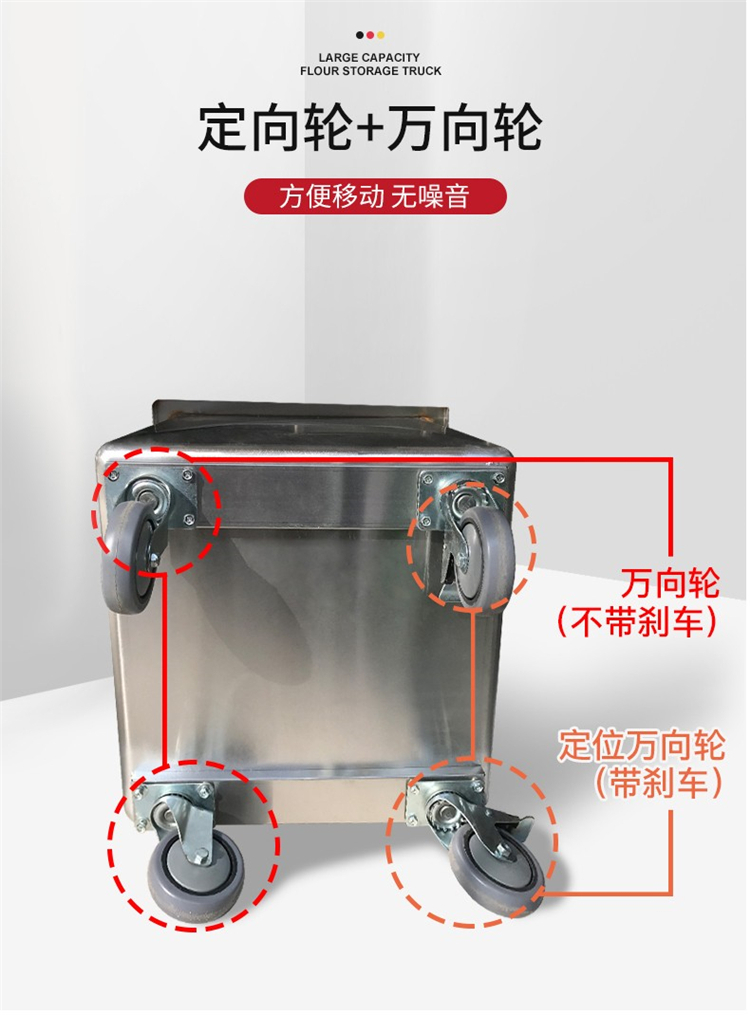 LARGE CAPACITY
FLOUR STORAGE TRUCK

定向轮+万向轮

方便移动 无噪音

万向轮
（不带刹车）

定位万向轮
（带刹车）