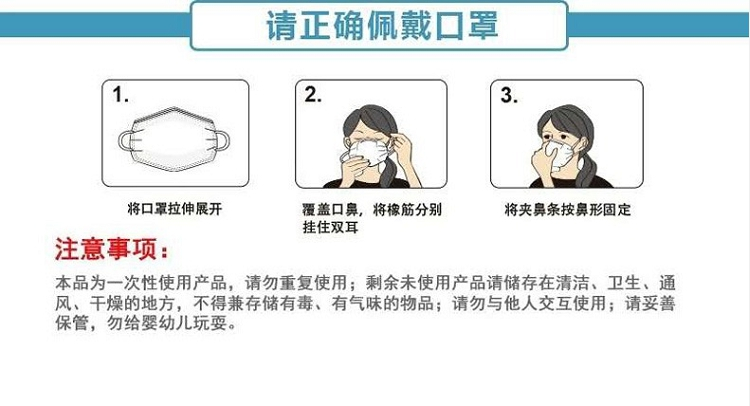 请正确佩戴口罩

1.

将口罩拉伸展开

2.

覆盖口鼻，将橡筋分别挂住双耳

3.

将夹鼻条按鼻形固定

注意事项：

本品为一次性使用产品，请勿重复使用；剩余未使用产品请储存在清洁、卫生、通风、干燥的地方，不得兼存储有毒、有气味的物品；请勿与他人交互使用；请妥善保管，勿给婴幼儿玩耍。