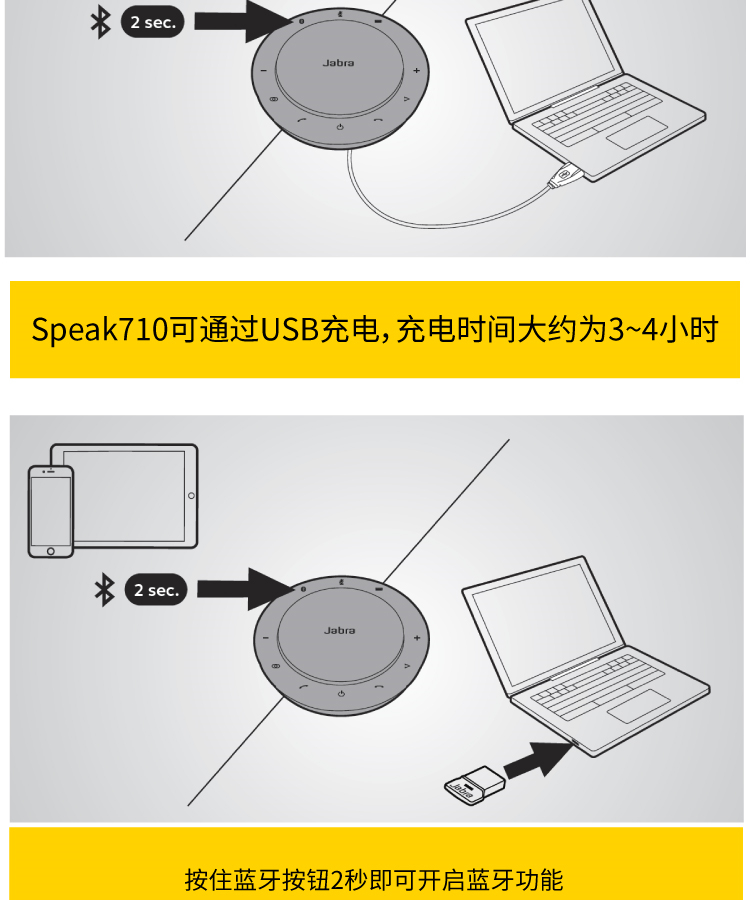 2 sec.

Jabra

Speak710可通过USB充电, 充电时间大约为3~4小时

2 sec.

Jabra

Jabra

按住蓝牙按钮2秒即可开启蓝牙功能